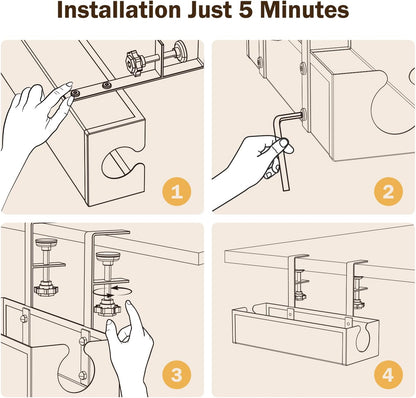 Installation Just 5 Minutes

1

2

3

4