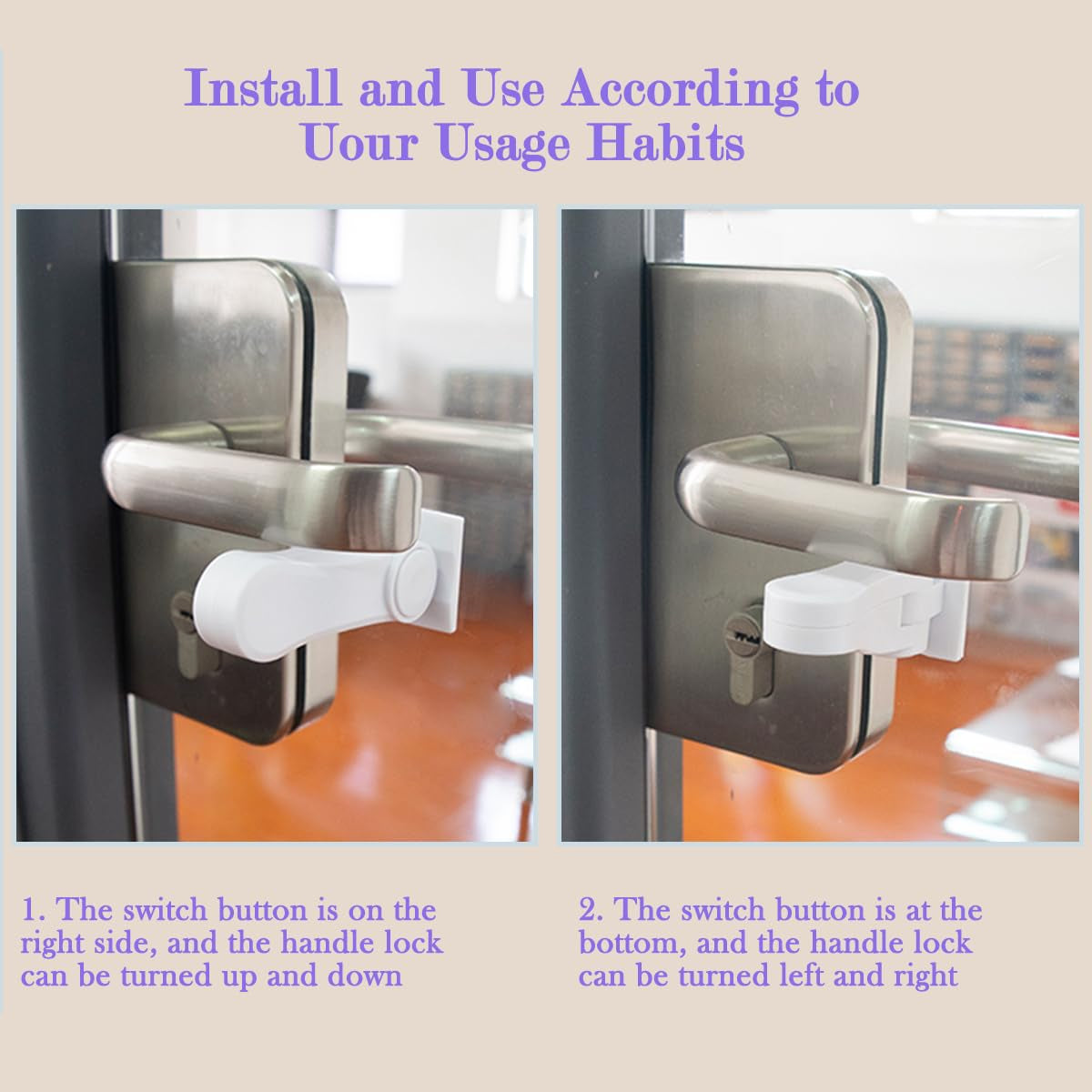 Install and Use According to Uour Usage Habits

1. The switch button is on the right side, and the handle lock can be turned up and down

2. The switch button is at the bottom, and the handle lock can be turned left and right