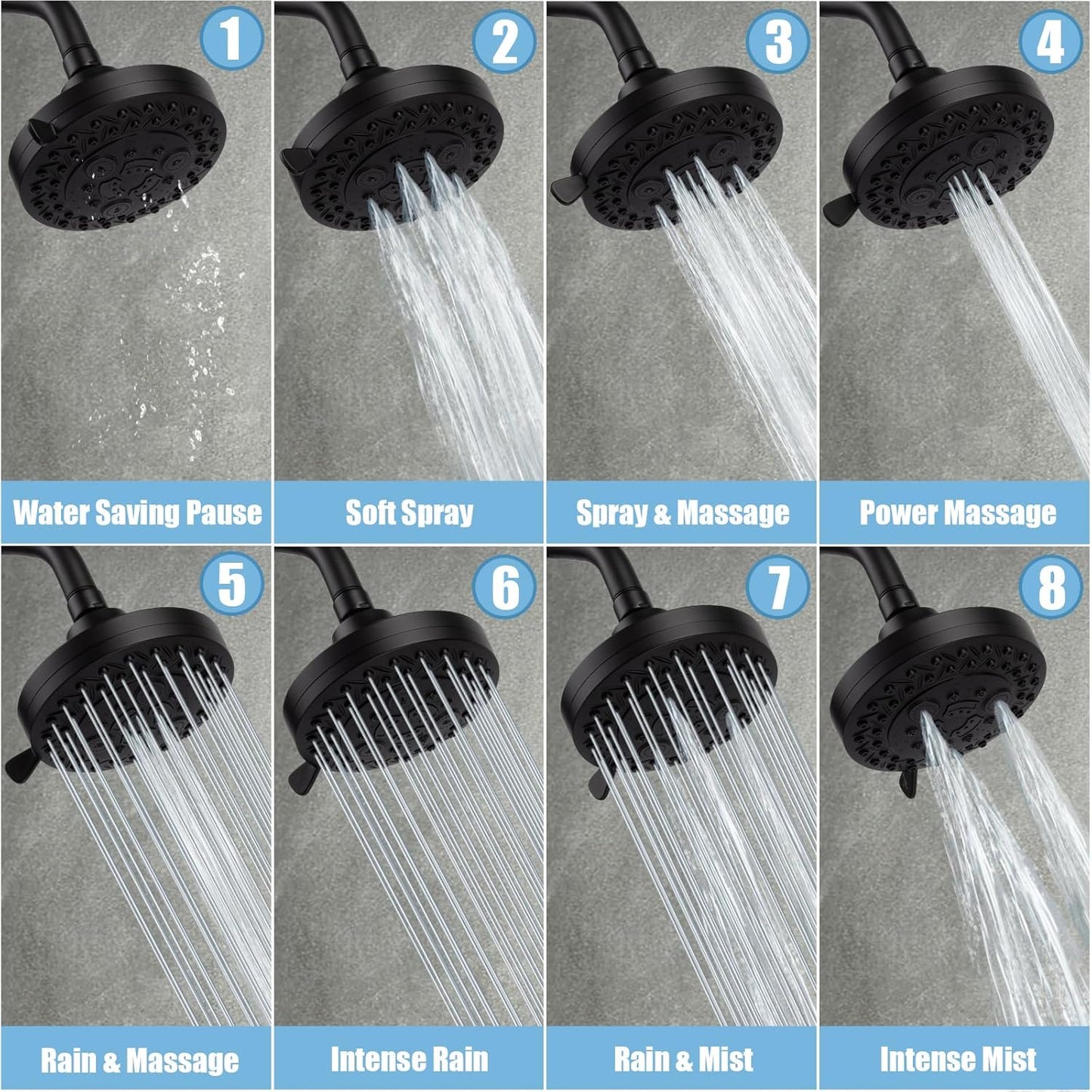 1
Water Saving Pause

2
Soft Spray

3
Spray & Massage

4
Power Massage

5
Rain & Massage

6
Intense Rain

7
Rain & Mist

8
Intense Mist