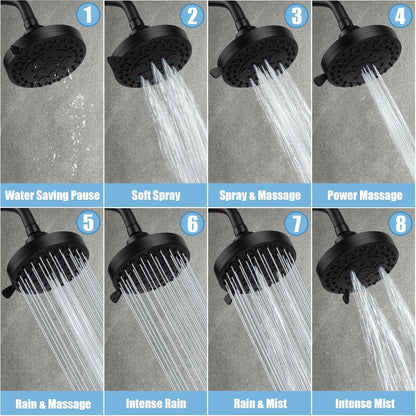 1
Water Saving Pause

2
Soft Spray

3
Spray & Massage

4
Power Massage

5
Rain & Massage

6
Intense Rain

7
Rain & Mist

8
Intense Mist