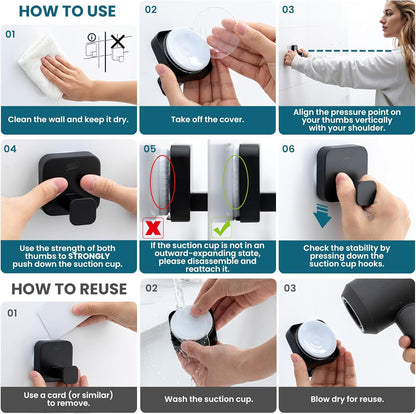 HOW TO USE

01

Clean the wall and keep it dry.

02

Take off the cover.

03

Align the pressure point on your thumbs vertically with your shoulder.

04

Use the strength of both thumbs to STRONGLY push down the suction cup.

05

If the suction cup is not in an outward-expanding state, please disassemble and reattach it.

06

Check the stability by pressing down the suction cup hooks.

HOW TO REUSE

01

Use a card (or similar) to remove.

02

Wash the suction cup.

03

Blow dry for reuse.