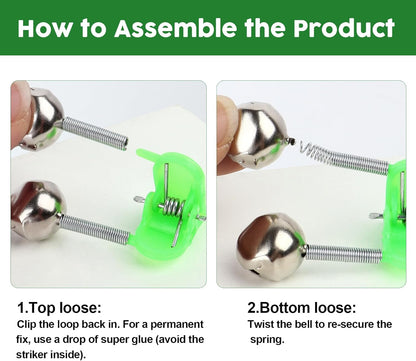 How to Assemble the Product

1.Top loose:
Clip the loop back in. For a permanent fix, use a drop of super glue (avoid the striker inside).

2.Bottom loose:
Twist the bell to re-secure the spring.