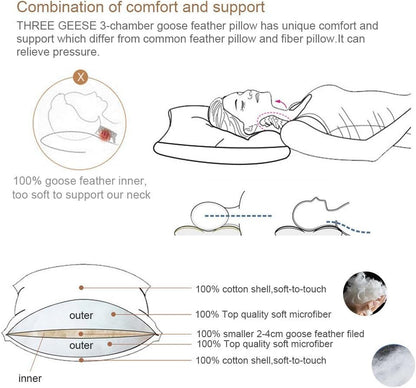 Combination of comfort and support

THREE GEESE 3-chamber goose feather pillow has unique comfort and support which differ from common feather pillow and fiber pillow.It can relieve pressure.

X

100% goose feather inner, too soft to support our neck

outer

outer

inner

100% cotton shell,soft-to-touch

100% Top quality soft microfiber

100% smaller 2-4cm goose feather filed

100% Top quality soft microfiber

100% cotton shell,soft-to-touch