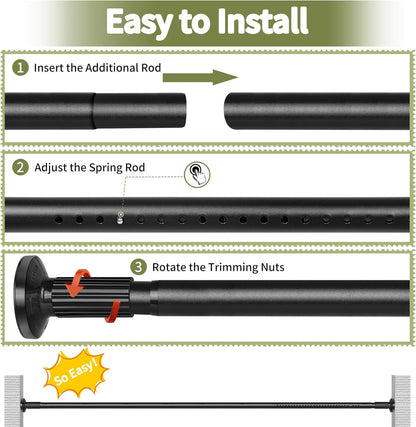 Easy to Install

1 Insert the Additional Rod

2 Adjust the Spring Rod

3 Rotate the Trimming Nuts

So Easy!