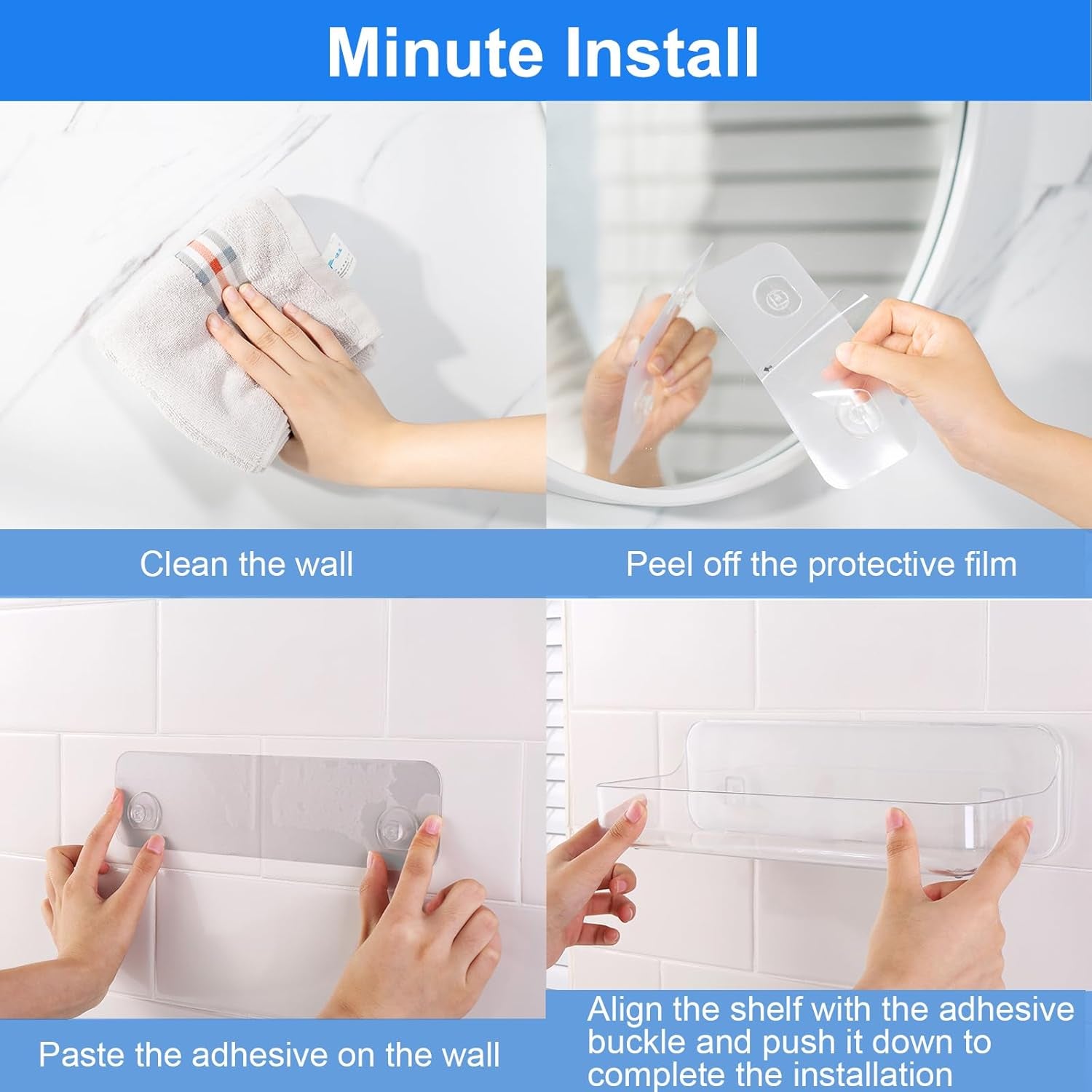 Minute Install

Clean the wall

Peel off the protective film

Paste the adhesive on the wall

Align the shelf with the adhesive buckle and push it down to complete the installation