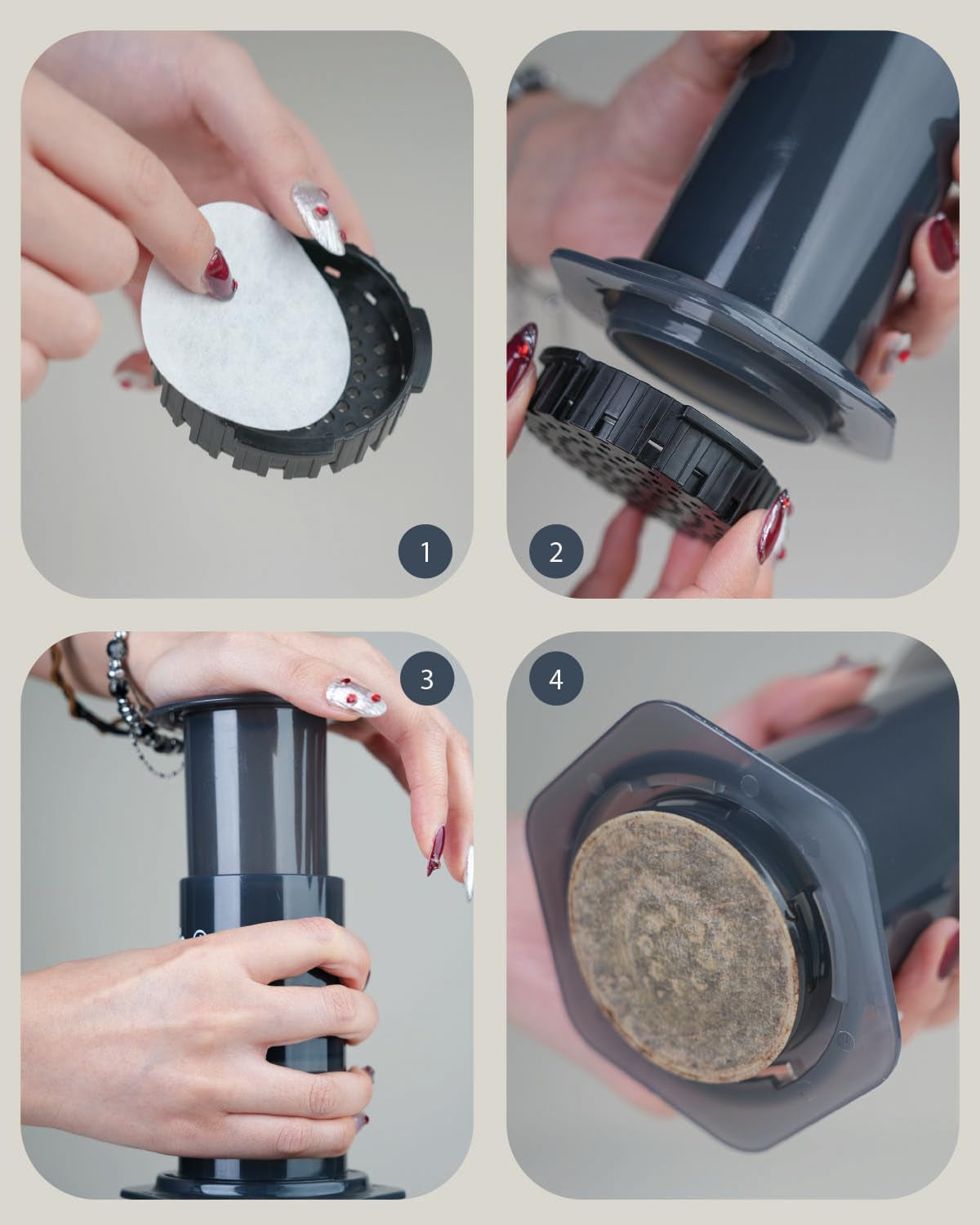 1

2

3

4