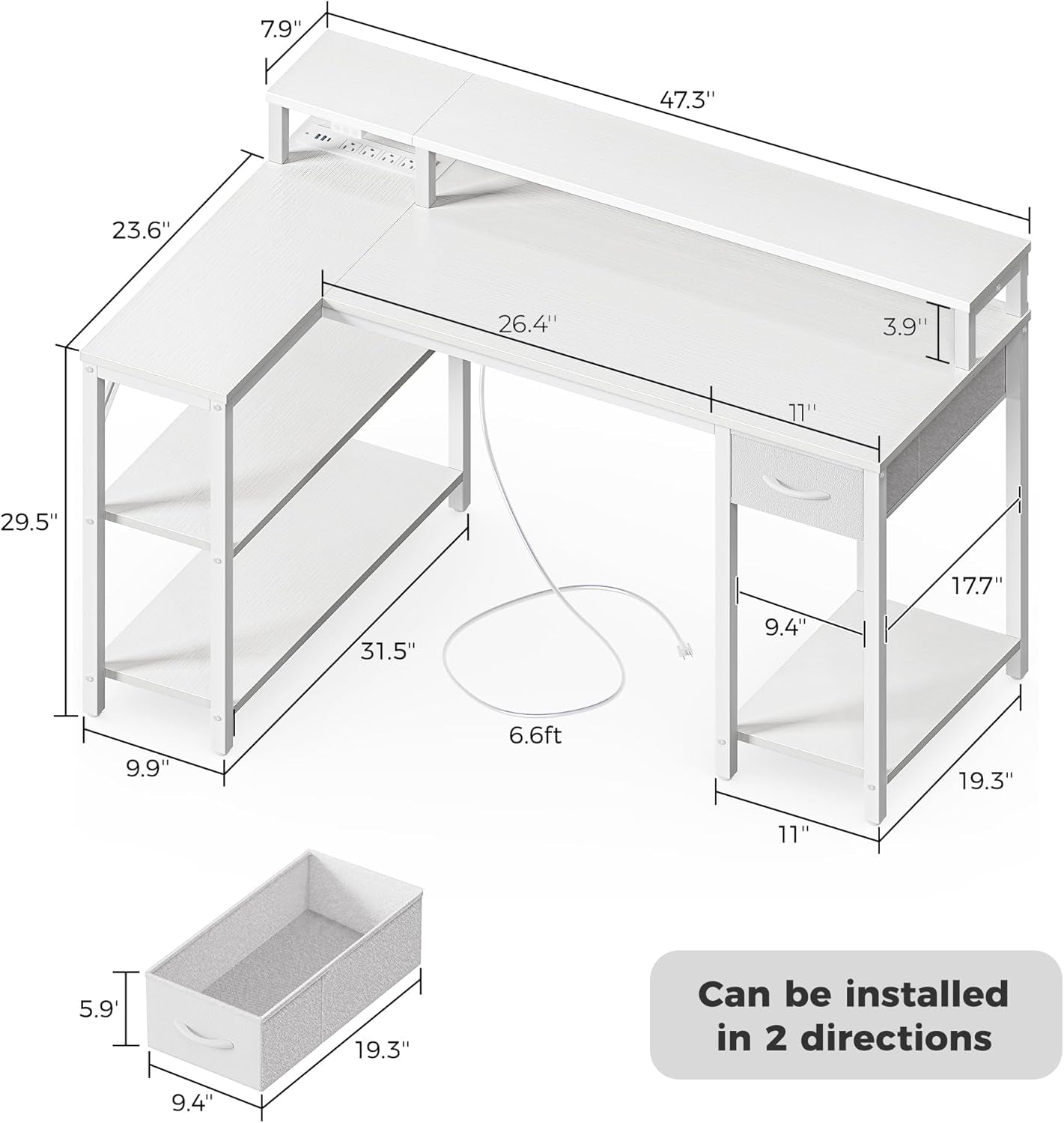 7.9''

47.3''

23.6''

26.4''

3.9''

11''

29.5''

17.7''

9.4''

31.5''

6.6ft

9.9''

19.3''

11''

5.9'

19.3''

9.4''

Can be installed in 2 directions