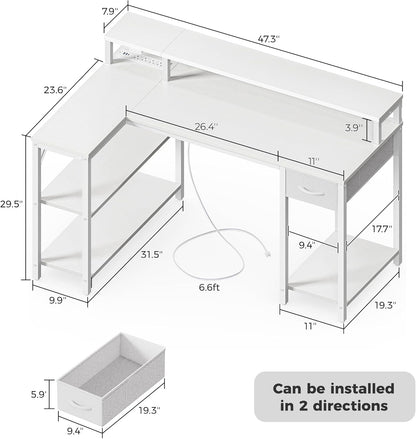 7.9"
47.3"
23.6"
26.4"
3.9"
11"
29.5"
17.7"
9.4"
31.5"
6.6ft
9.9"
19.3"
11"
5.9'
19.3"
9.4"
Can be installed in 2 directions