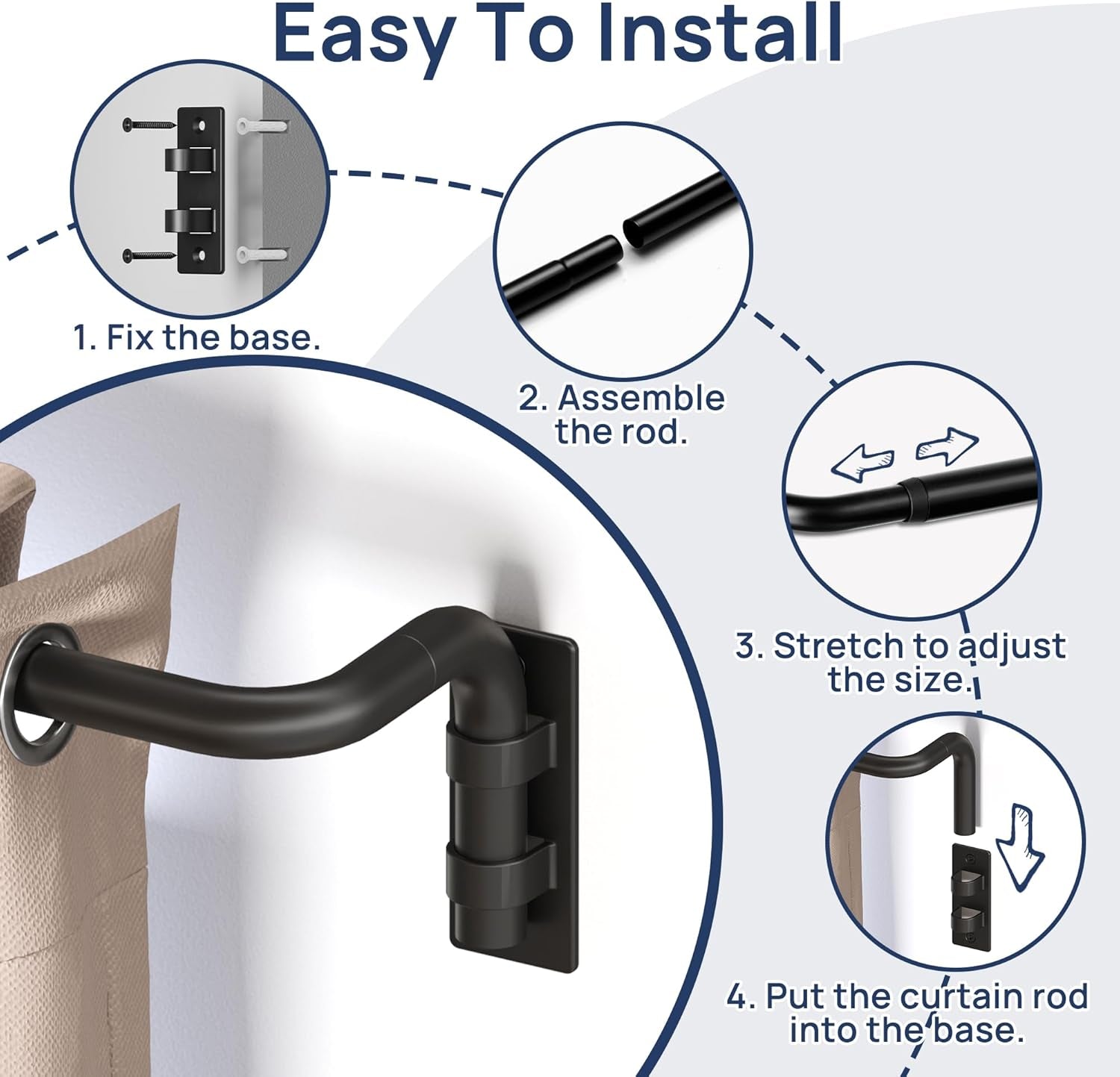 Easy To Install

1. Fix the base.

2. Assemble the rod.

3. Stretch to adjust the size.

4. Put the curtain rod into the base.