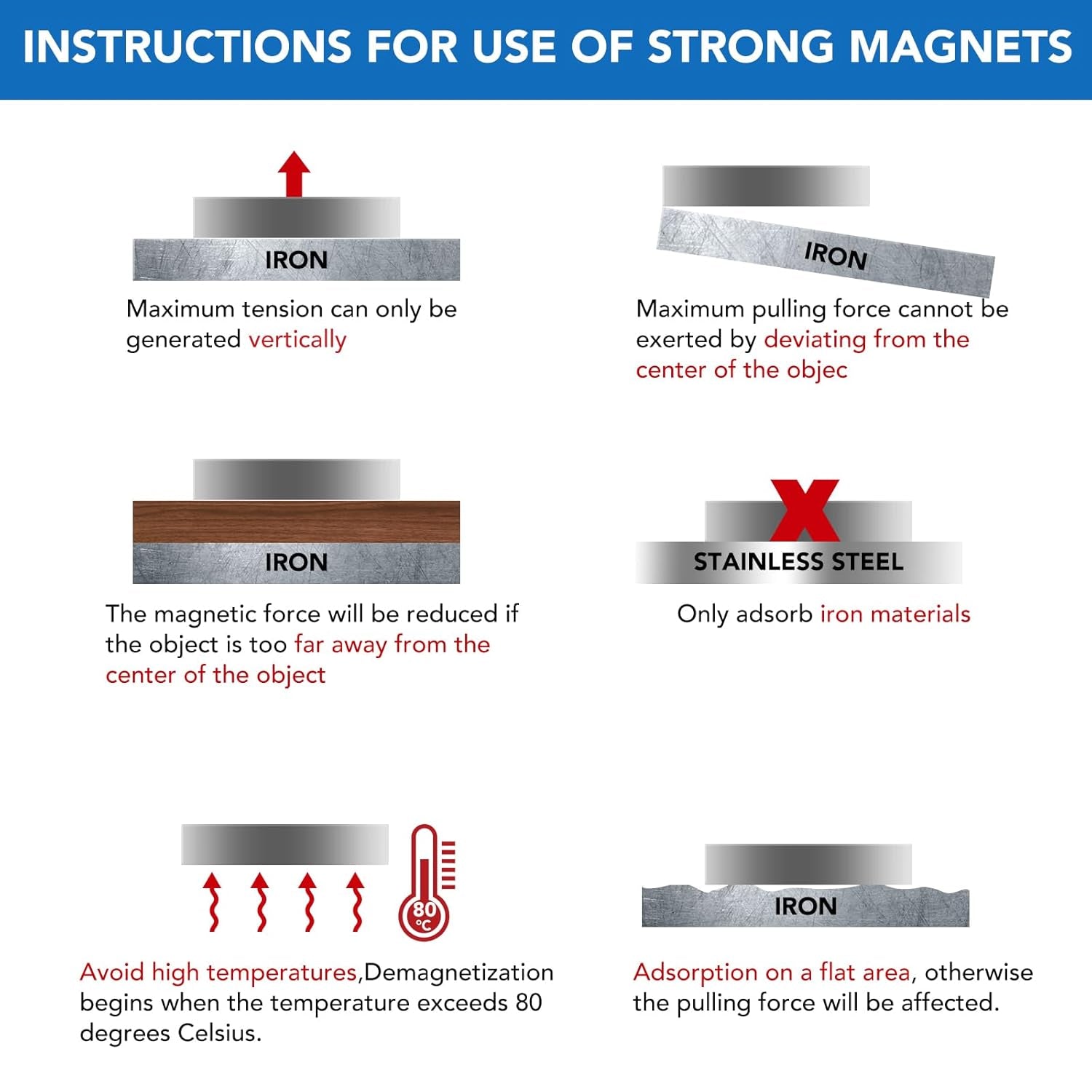 INSTRUCTIONS FOR USE OF STRONG MAGNETS

IRON

Maximum tension can only be generated vertically

IRON

Maximum pulling force cannot be exerted by deviating from the center of the objec

IRON

The magnetic force will be reduced if the object is too far away from the center of the object

STAINLESS STEEL

Only adsorb iron materials

80 °C

Avoid high temperatures,Demagnetization begins when the temperature exceeds 80 degrees Celsius.

IRON

Adsorption on a flat area, otherwise the pulling force will be affected.