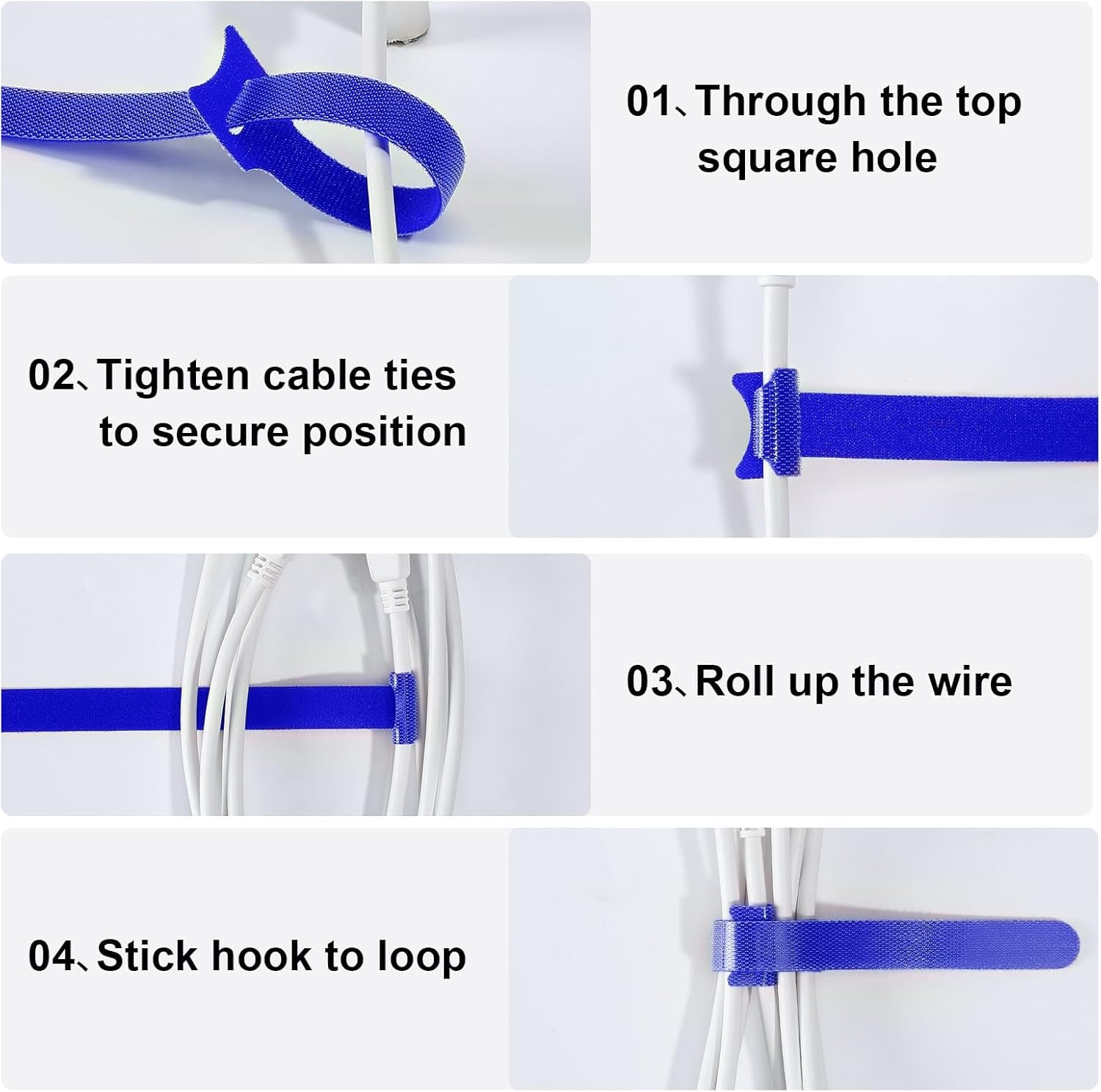 01、Through the top square hole

02、Tighten cable ties to secure position

03、Roll up the wire

04、Stick hook to loop