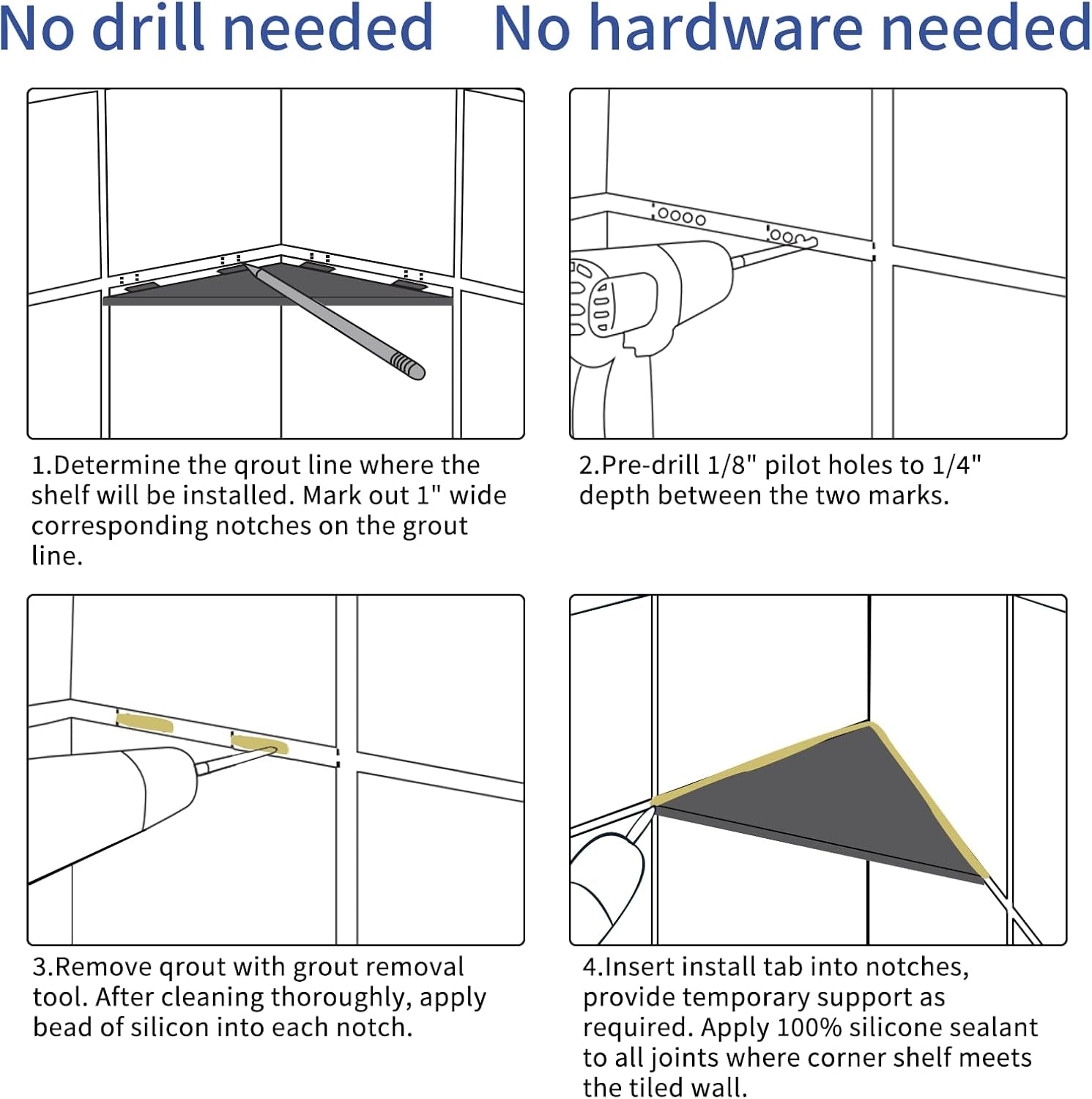 No drill needed No hardware needed

1.Determine the qrout line where the shelf will be installed. Mark out 1" wide corresponding notches on the grout line.

2.Pre-drill 1/8" pilot holes to 1/4" depth between the two marks.

3.Remove qrout with grout removal tool. After cleaning thoroughly, apply bead of silicon into each notch.

4.Insert install tab into notches, provide temporary support as required. Apply 100% silicone sealant to all joints where corner shelf meets the tiled wall.