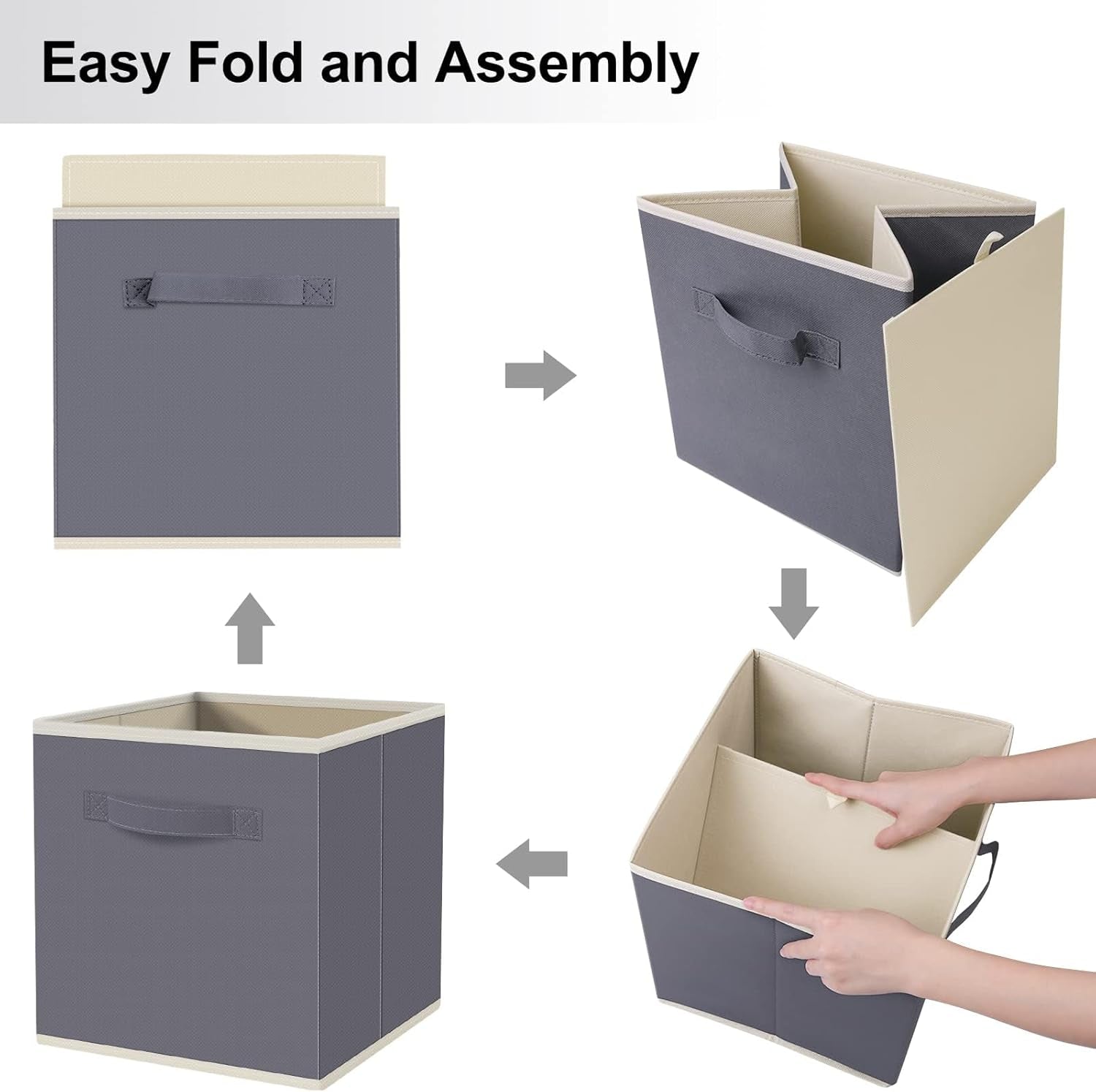 Easy Fold and Assembly