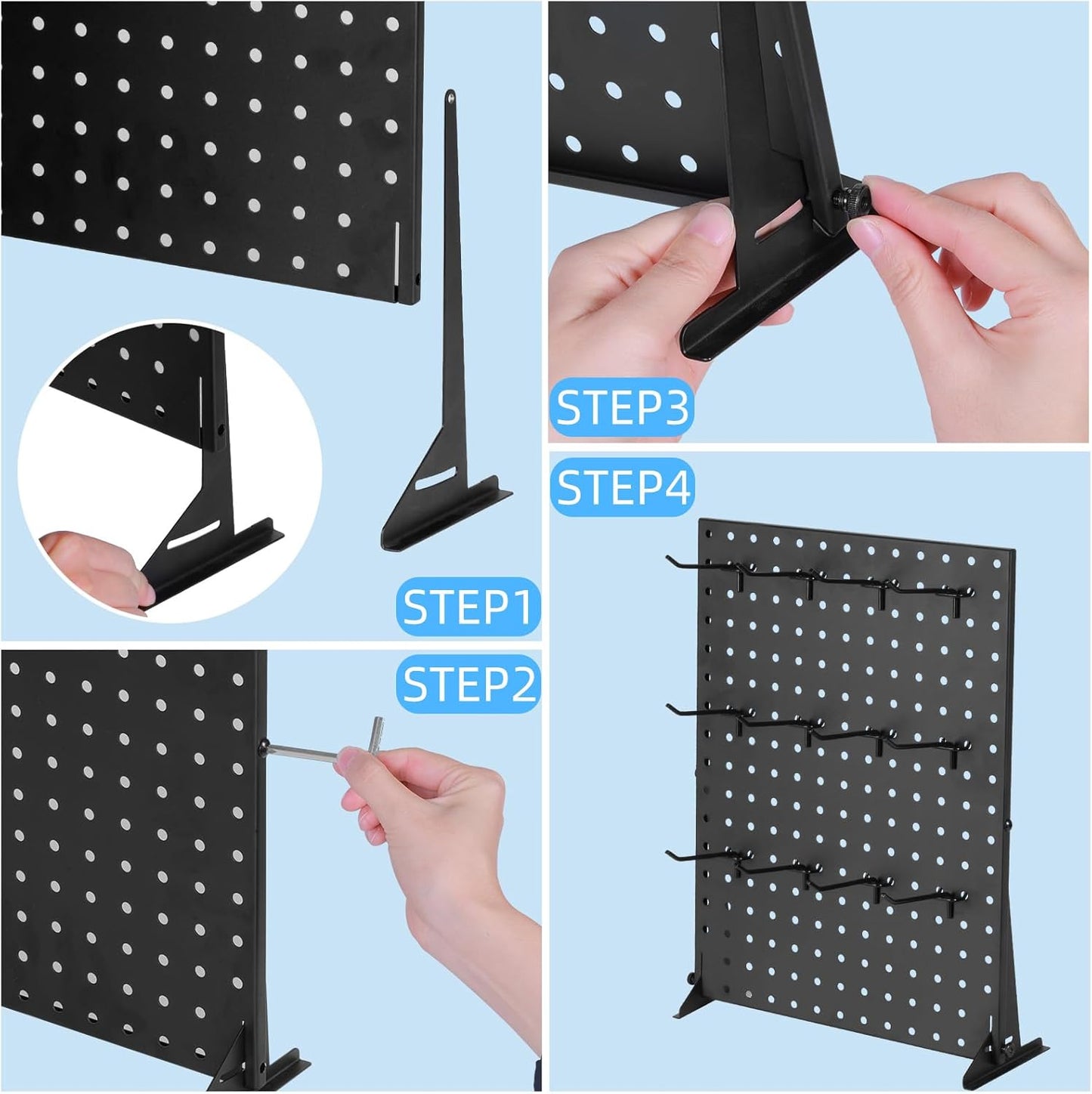 STEP1

STEP2

STEP3

STEP4