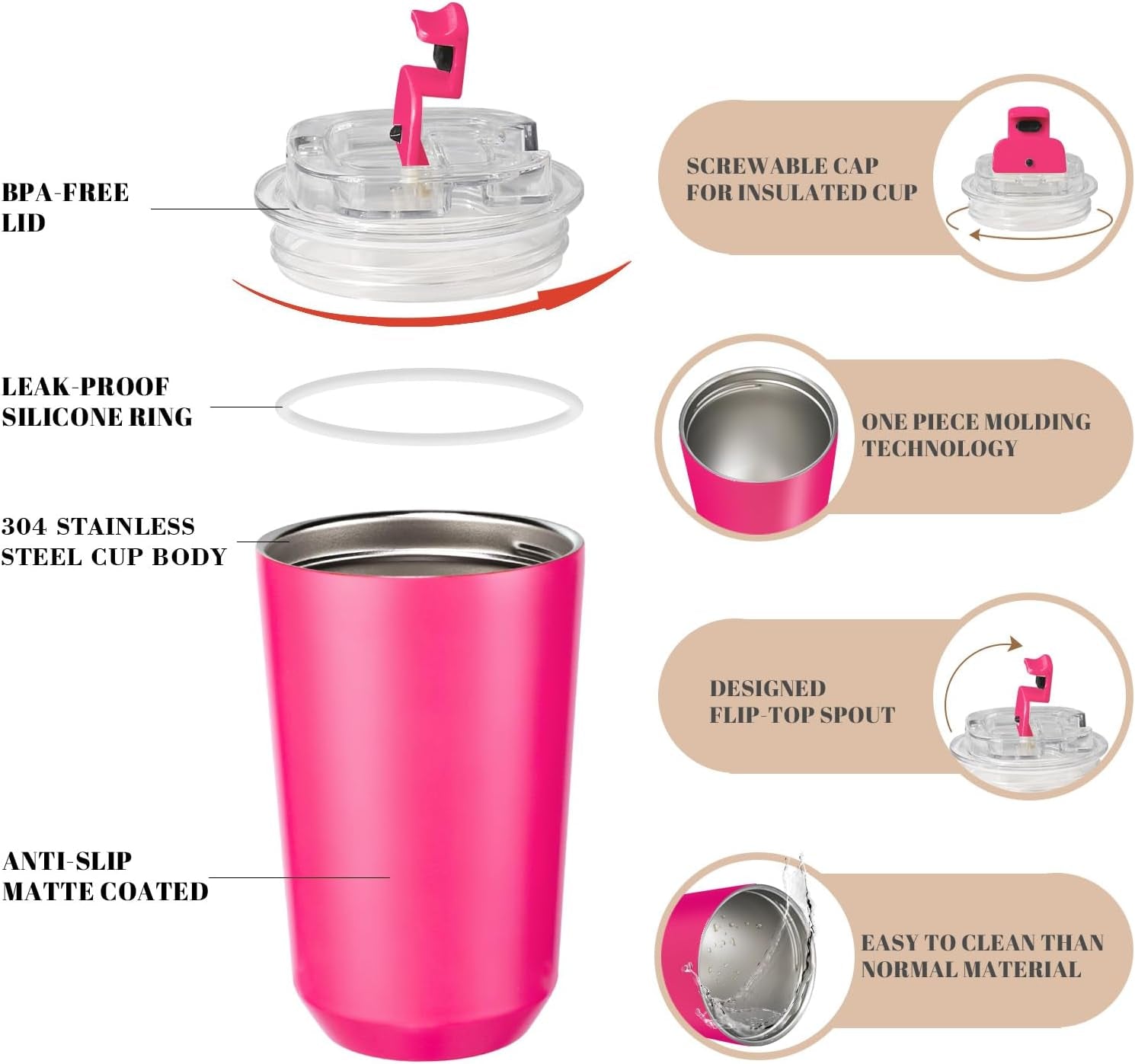 BPA-FREE LID

LEAK-PROOF SILICONE RING

304 STAINLESS STEEL CUP BODY

ANTI-SLIP MATTE COATED

SCREWABLE CAP FOR INSULATED CUP

ONE PIECE MOLDING TECHNOLOGY

DESIGNED FLIP-TOP SPOUT

EASY TO CLEAN THAN NORMAL MATERIAL