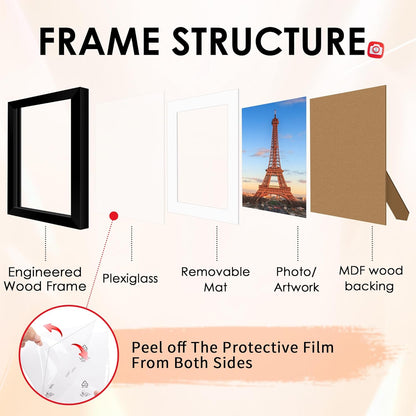 FRAME STRUCTURE

Engineered Wood Frame

Plexiglass

Removable Mat

Photo/ Artwork

MDF wood backing

Peel off The Protective Film From Both Sides