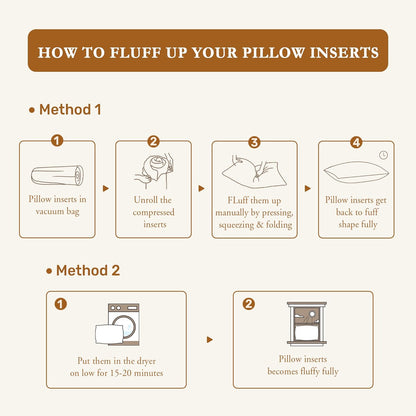 HOW TO FLUFF UP YOUR PILLOW INSERTS

• Method 1

1
Pillow inserts in vacuum bag

2
Unroll the compressed inserts

3
FLuff them up manually by pressing, squeezing & folding

4
Pillow inserts get back to fuff shape fully

• Method 2

1
Put them in the dryer on low for 15-20 minutes

2
Pillow inserts becomes fluffy fully