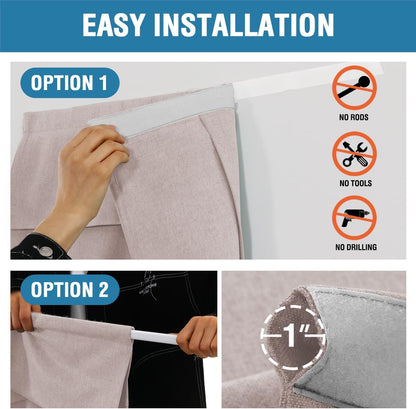 EASY INSTALLATION

OPTION 1

NO RODS

NO TOOLS

NO DRILLING

OPTION 2

1"