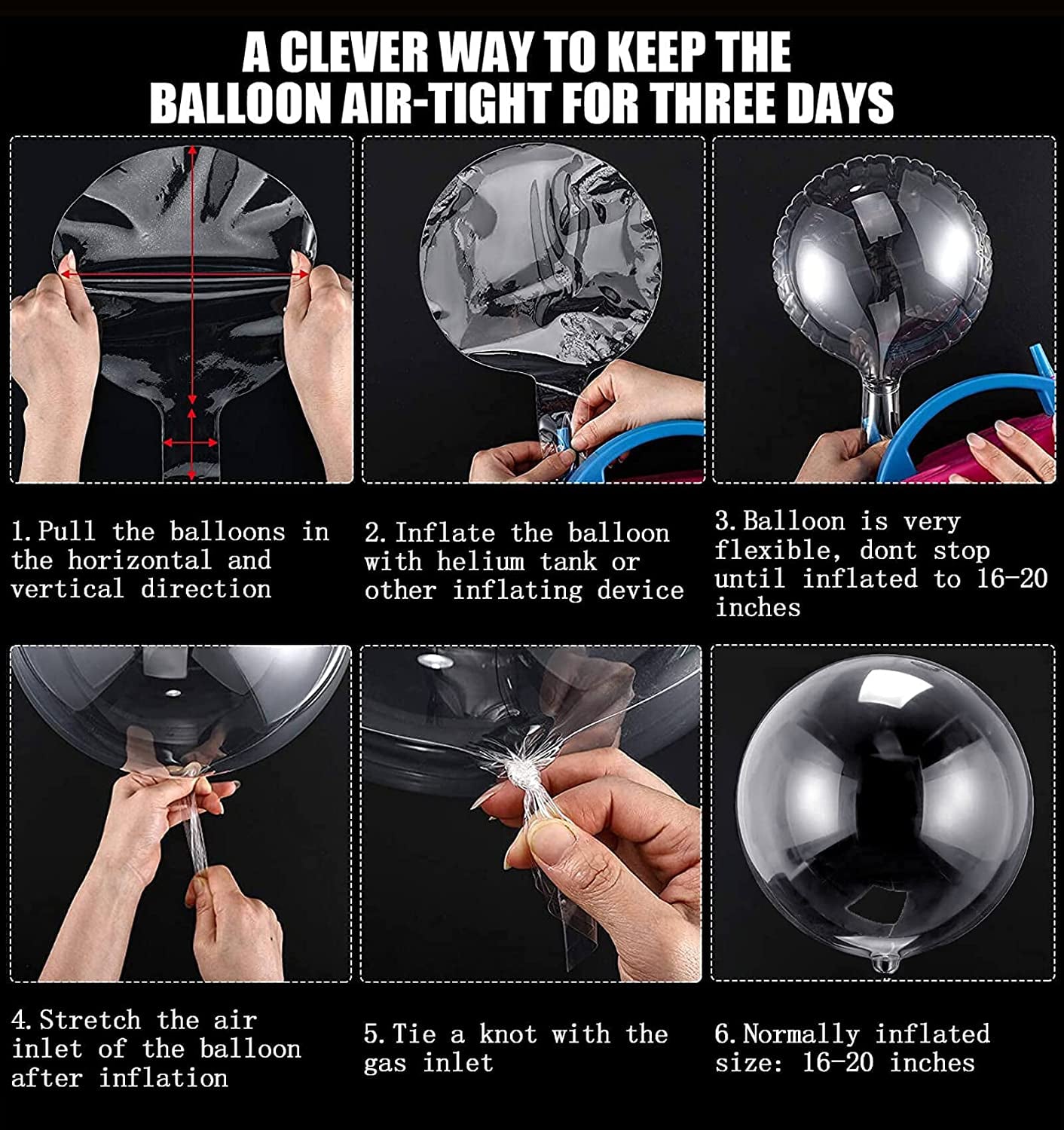 A CLEVER WAY TO KEEP THE BALLOON AIR-TIGHT FOR THREE DAYS

1. Pull the balloons in the horizontal and vertical direction

2. Inflate the balloon with helium tank or other inflating device

3. Balloon is very flexible, dont stop until inflated to 16-20 inches

4. Stretch the air inlet of the balloon after inflation

5. Tie a knot with the gas inlet

6. Normally inflated size: 16-20 inches