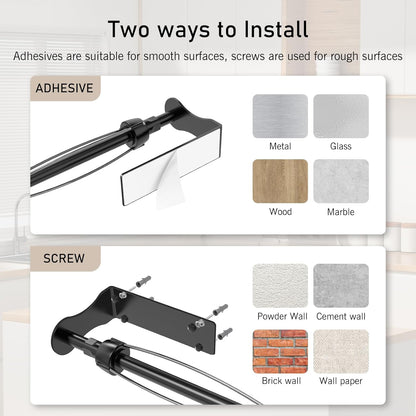 Two ways to Install

Adhesives are suitable for smooth surfaces, screws are used for rough surfaces

ADHESIVE

Metal

Glass

Wood

Marble

SCREW

Powder Wall

Cement wall

Brick wall

Wall paper