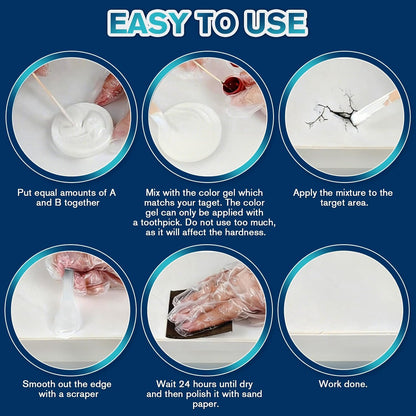 EASY TO USE

Put equal amounts of A and B together

Mix with the color gel which matchs your taget. The color gel can only be applied with a toothpick. Do not use too much, as it will affect the hardness.

Apply the mixture to the target area.

Smooth out the edge with a scraper

Wait 24 hours until dry and then polish it with sand paper.

Work done.