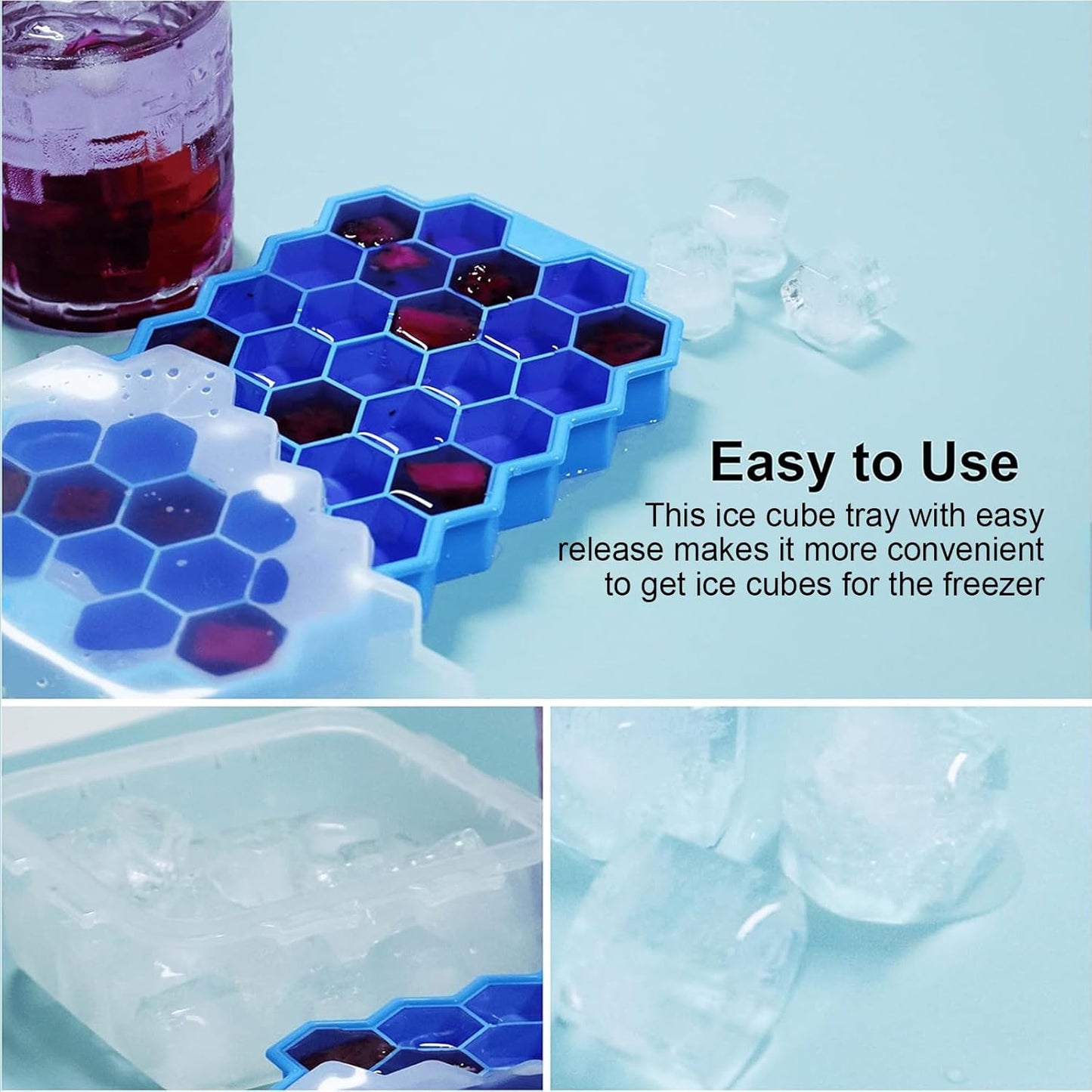 Easy to Use

This ice cube tray with easy release makes it more convenient to get ice cubes for the freezer