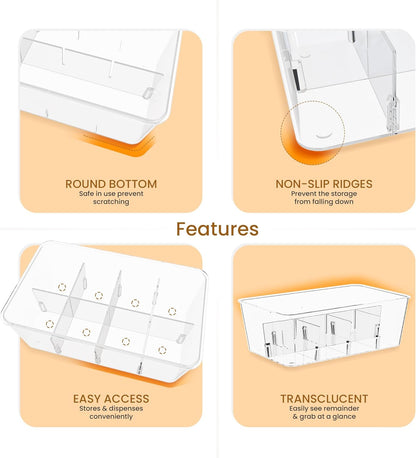 ROUND BOTTOM
Safe in use prevent scratching

NON-SLIP RIDGES
Prevent the storage from falling down

Features

EASY ACCESS
Stores & dispenses conveniently

TRANSCLUCENT
Easily see remainder & grab at a glance