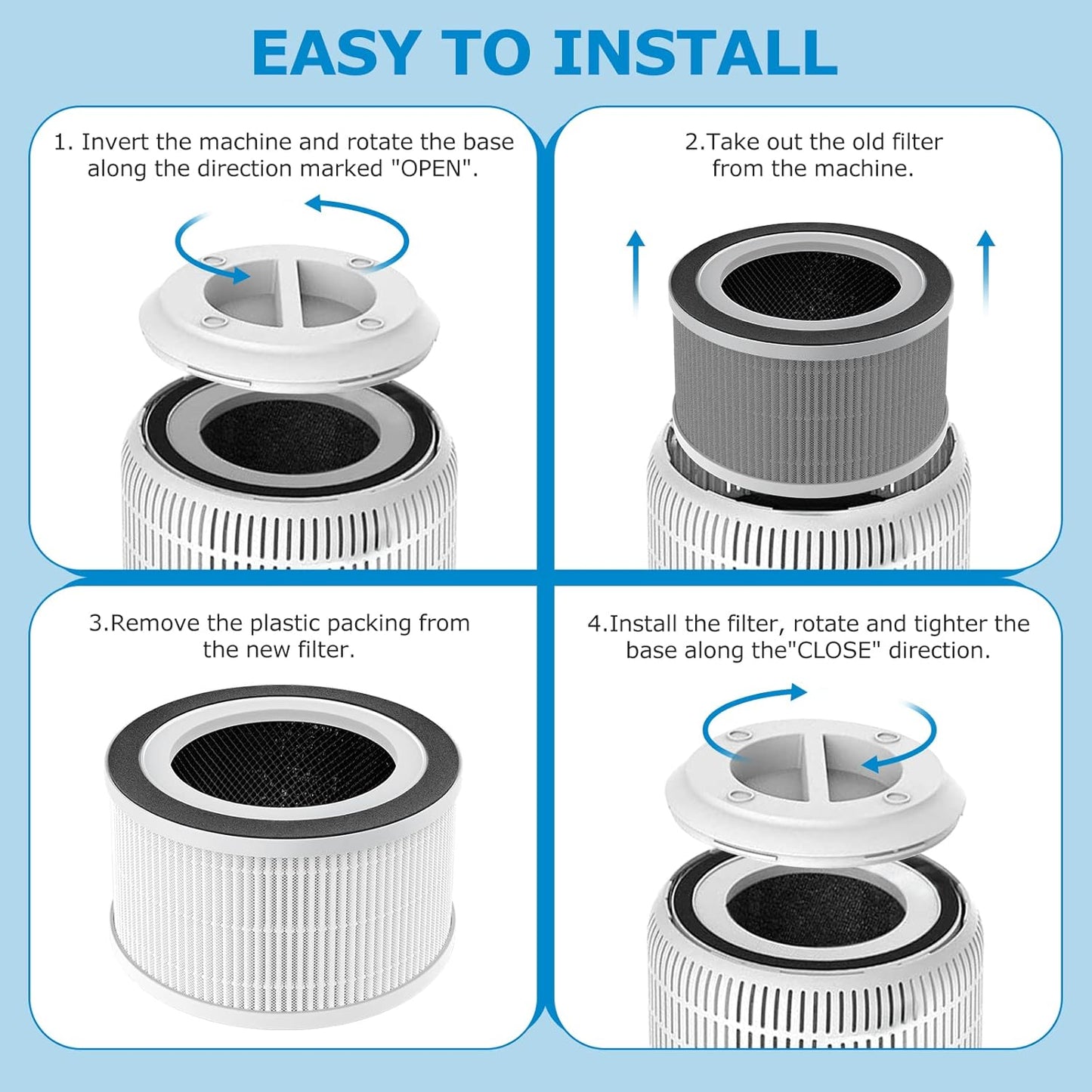 EASY TO INSTALL

1. Invert the machine and rotate the base along the direction marked "OPEN".

2.Take out the old filter from the machine.

3.Remove the plastic packing from the new filter.

4.Install the filter, rotate and tighter the base along the"CLOSE" direction.