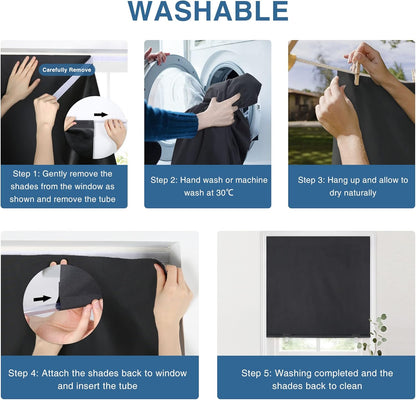 WASHABLE

Carefully Remove

Step 1: Gently remove the shades from the window as shown and remove the tube

Step 2: Hand wash or machine wash at 30℃

Step 3: Hang up and allow to dry naturally

Step 4: Attach the shades back to window and insert the tube

Step 5: Washing completed and the shades back to clean