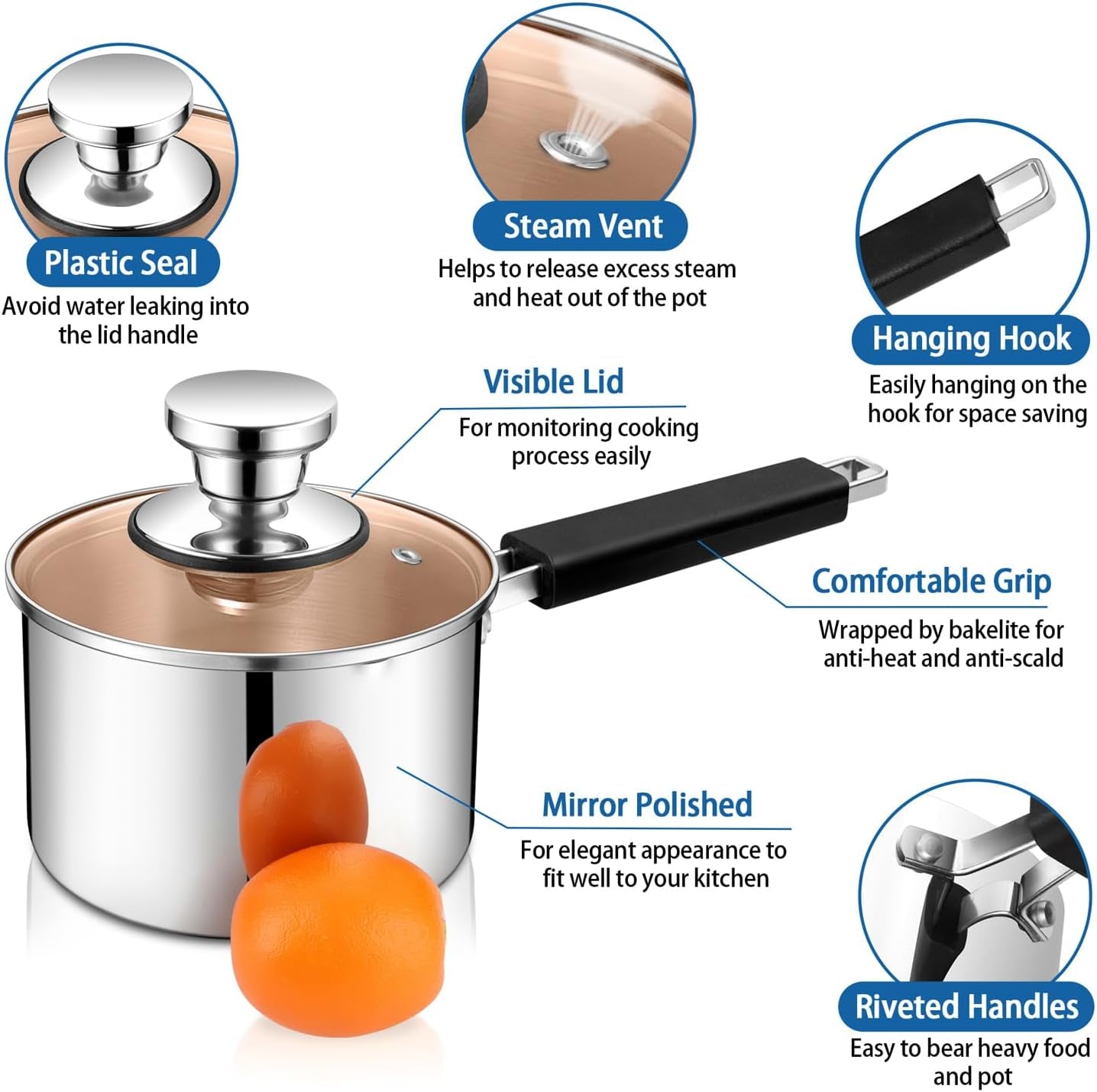 Plastic Seal
Avoid water leaking into the lid handle

Steam Vent
Helps to release excess steam and heat out of the pot

Hanging Hook
Easily hanging on the hook for space saving

Visible Lid
For monitoring cooking process easily

Comfortable Grip
Wrapped by bakelite for anti-heat and anti-scald

Mirror Polished
For elegant appearance to fit well to your kitchen

Riveted Handles
Easy to bear heavy food and pot