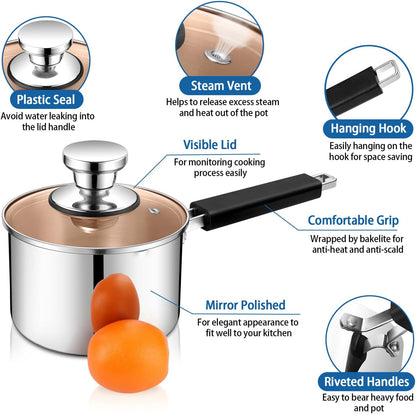 Plastic Seal
Avoid water leaking into the lid handle

Steam Vent
Helps to release excess steam and heat out of the pot

Hanging Hook
Easily hanging on the hook for space saving

Visible Lid
For monitoring cooking process easily

Comfortable Grip
Wrapped by bakelite for anti-heat and anti-scald

Mirror Polished
For elegant appearance to fit well to your kitchen

Riveted Handles
Easy to bear heavy food and pot