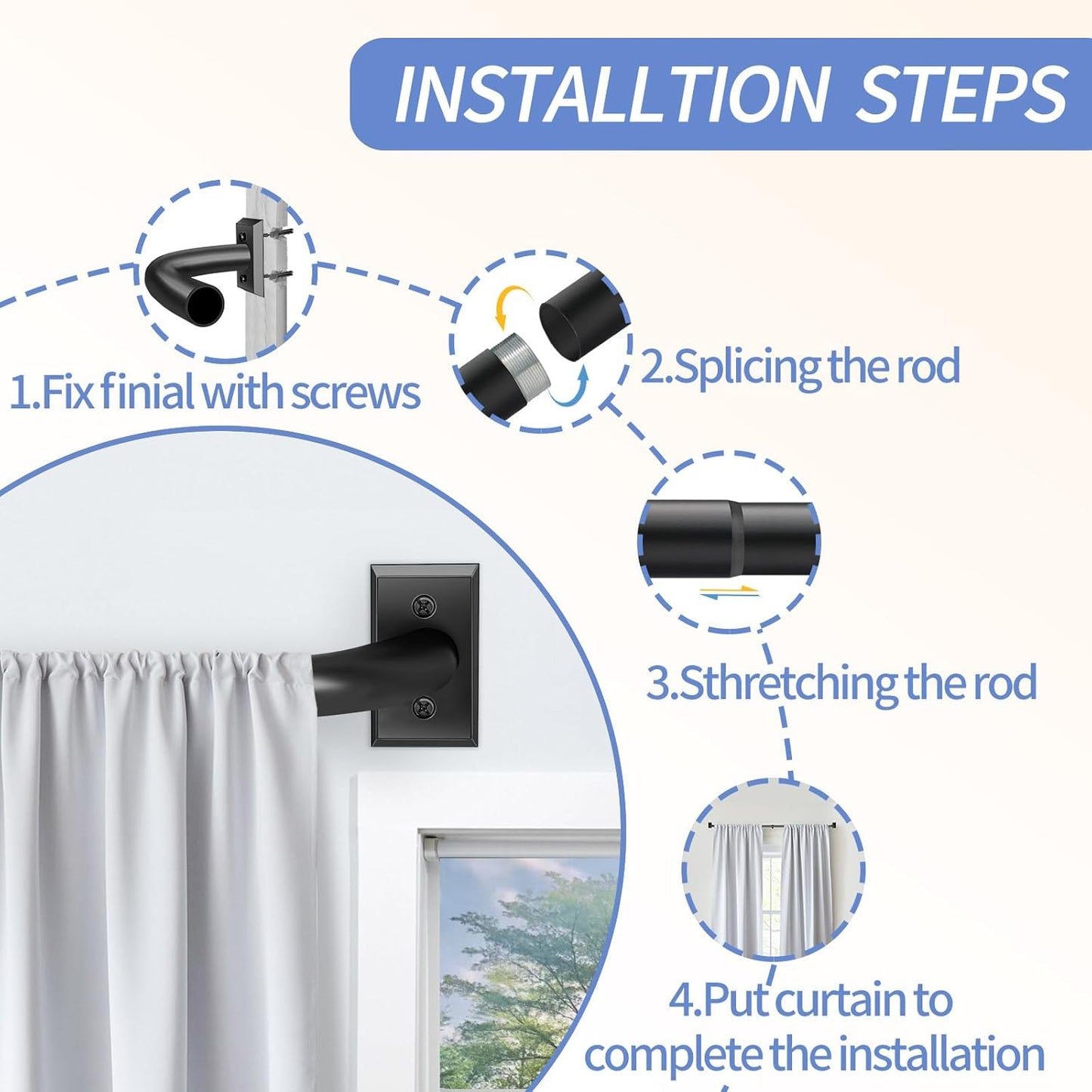 INSTALLTION STEPS

1.Fix finial with screws

2.Splicing the rod

3.Sthretching the rod

4.Put curtain to complete the installation