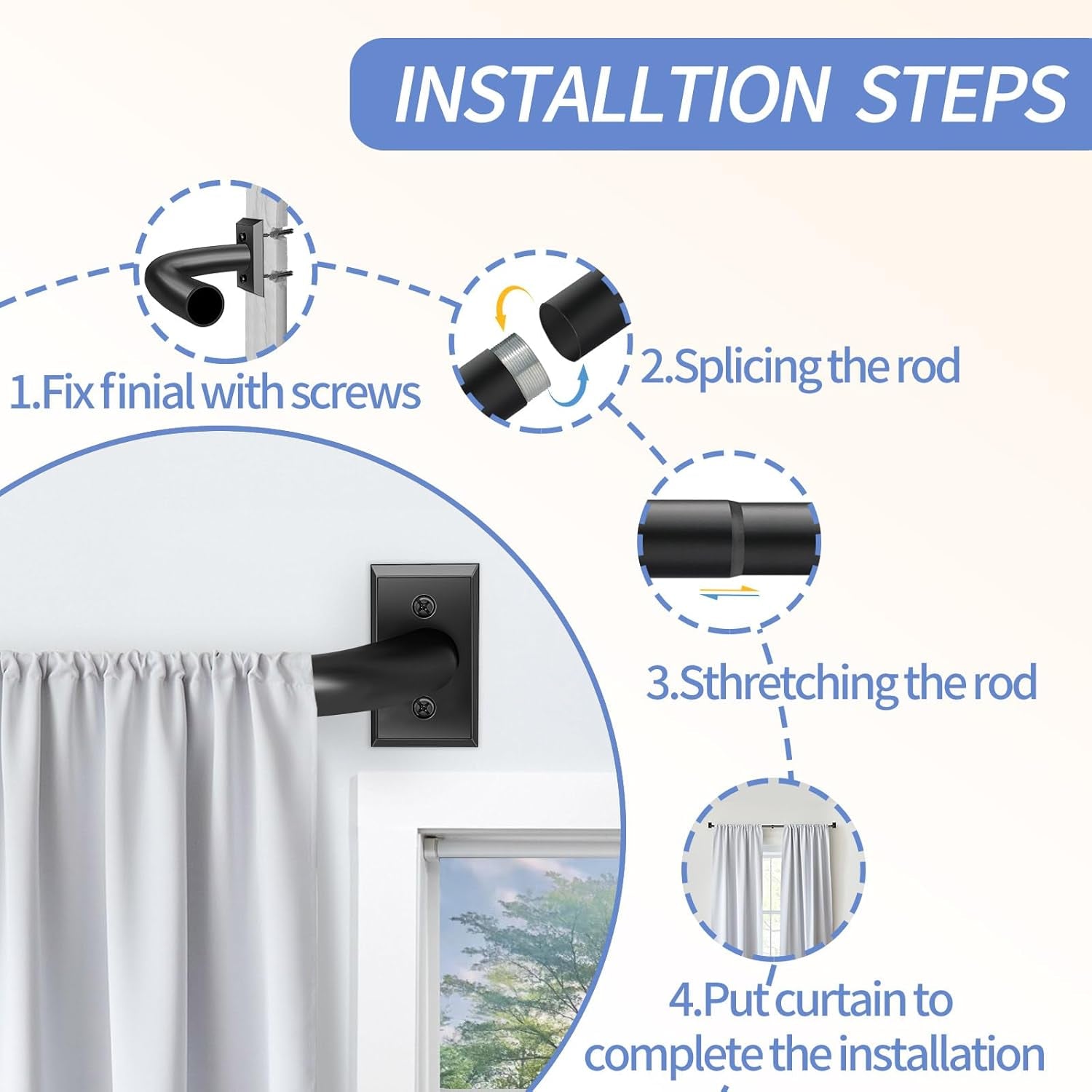 INSTALLTION STEPS

1.Fix finial with screws

2.Splicing the rod

3.Sthretching the rod

4.Put curtain to complete the installation