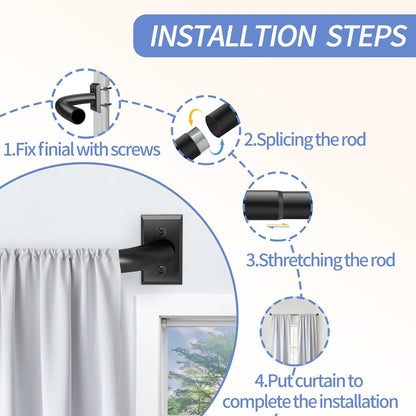 INSTALLTION STEPS

1.Fix finial with screws

2.Splicing the rod

3.Sthretching the rod

4.Put curtain to complete the installation