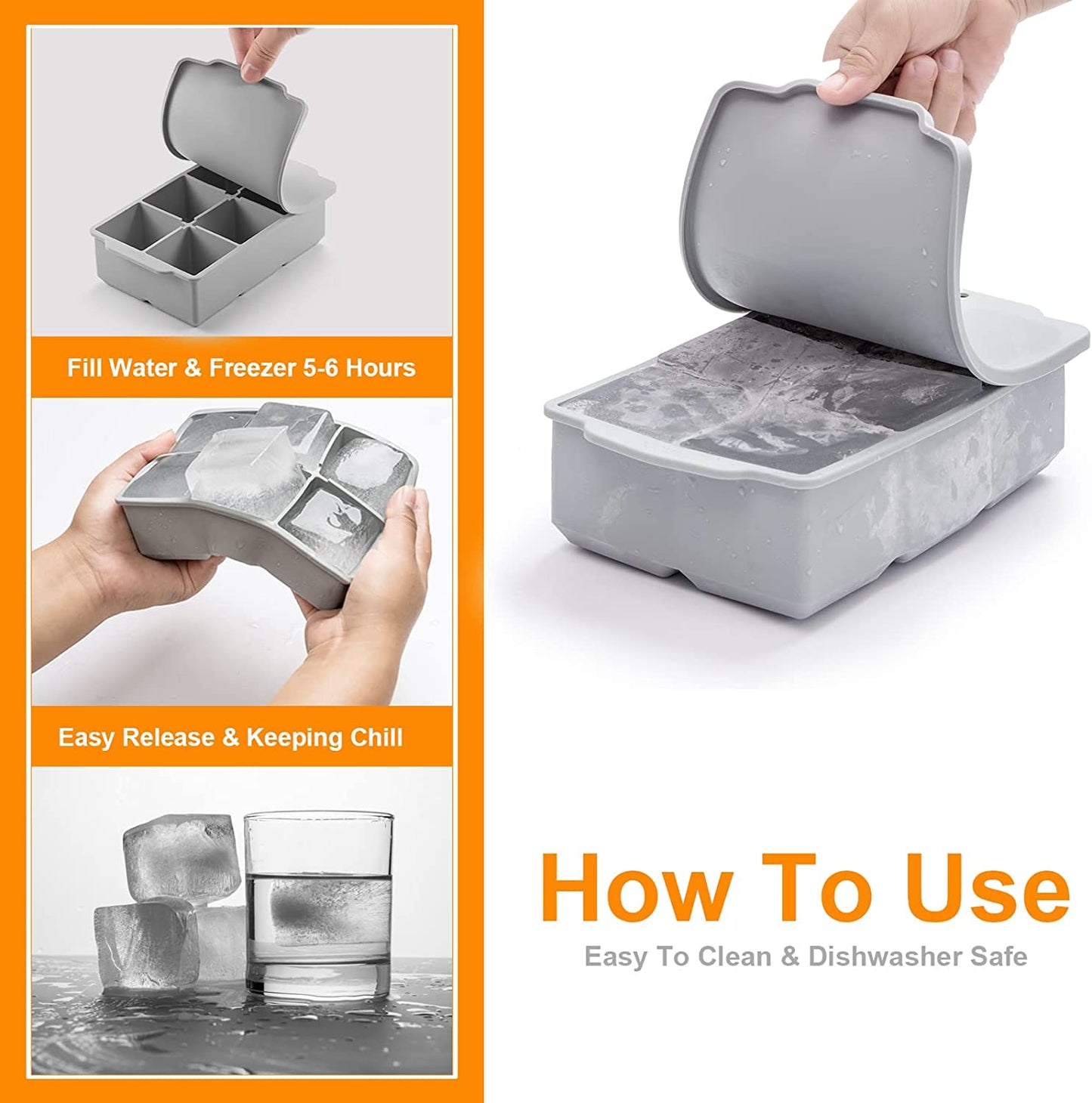 Fill Water & Freezer 5-6 Hours

Easy Release & Keeping Chill

How To Use

Easy To Clean & Dishwasher Safe