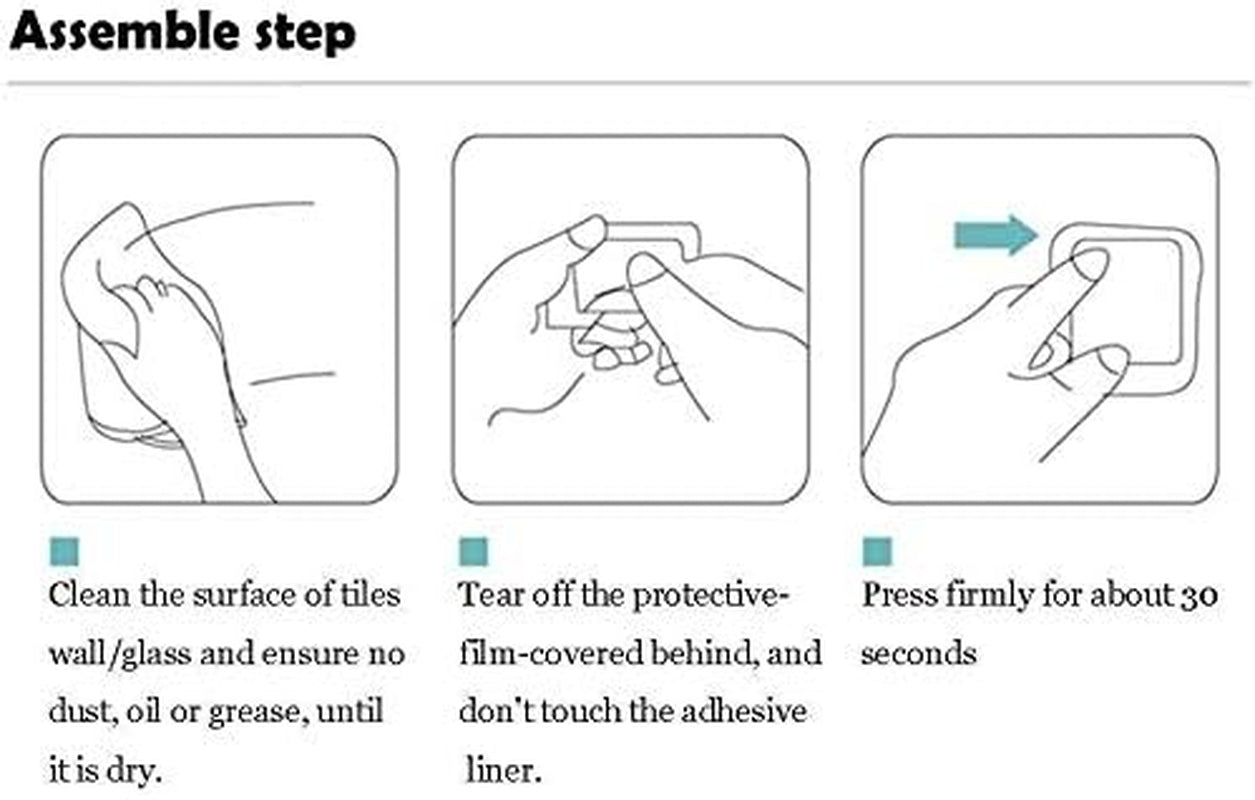 Assemble step

Clean the surface of tiles wall/glass and ensure no dust, oil or grease, until it is dry.

Tear off the protective-film-covered behind, and don't touch the adhesive liner.

Press firmly for about 30 seconds