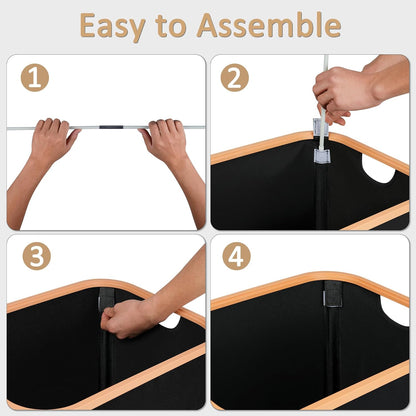 Easy to Assemble

1

2

3

4