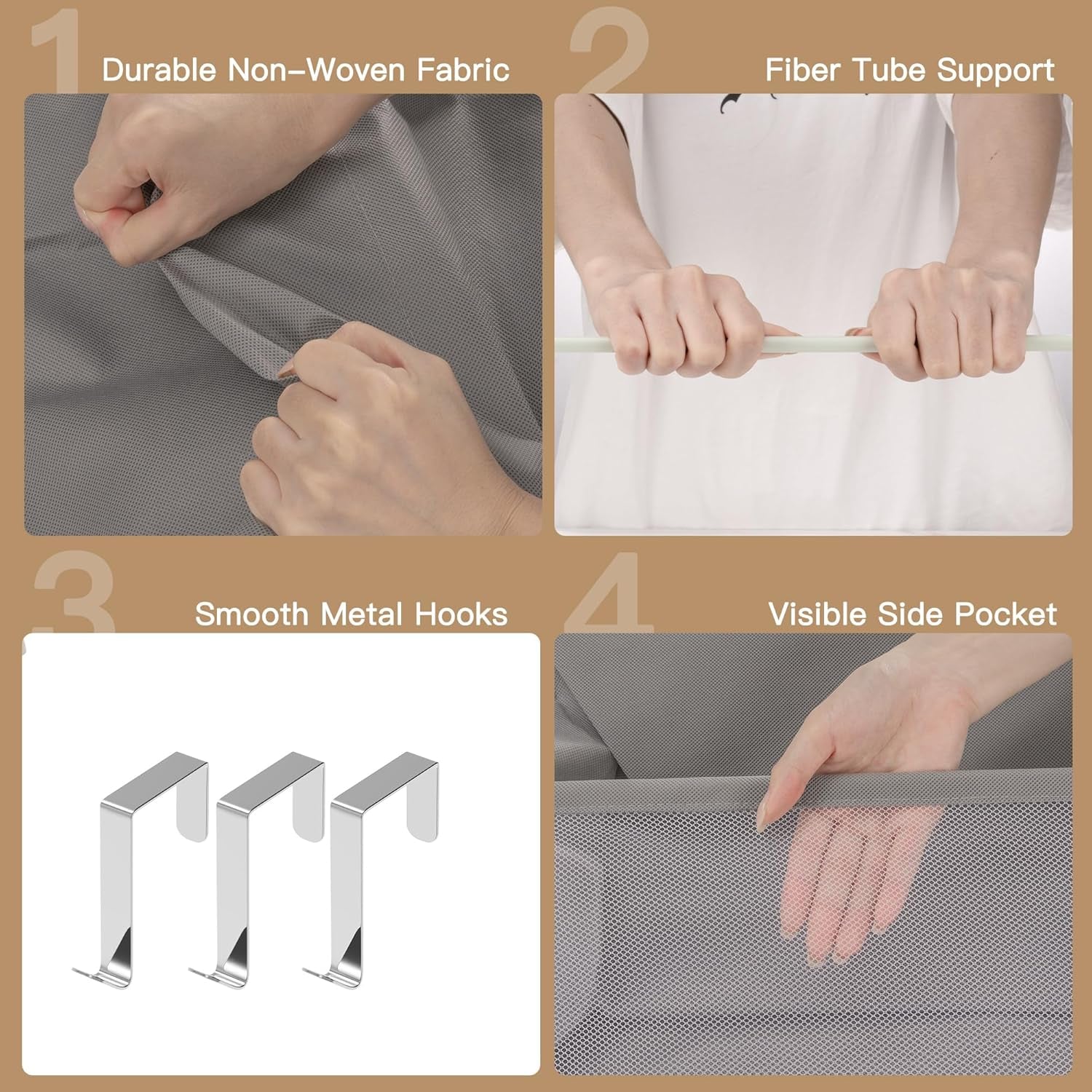 1 Durable Non-Woven Fabric

2 Fiber Tube Support

3 Smooth Metal Hooks

4 Visible Side Pocket