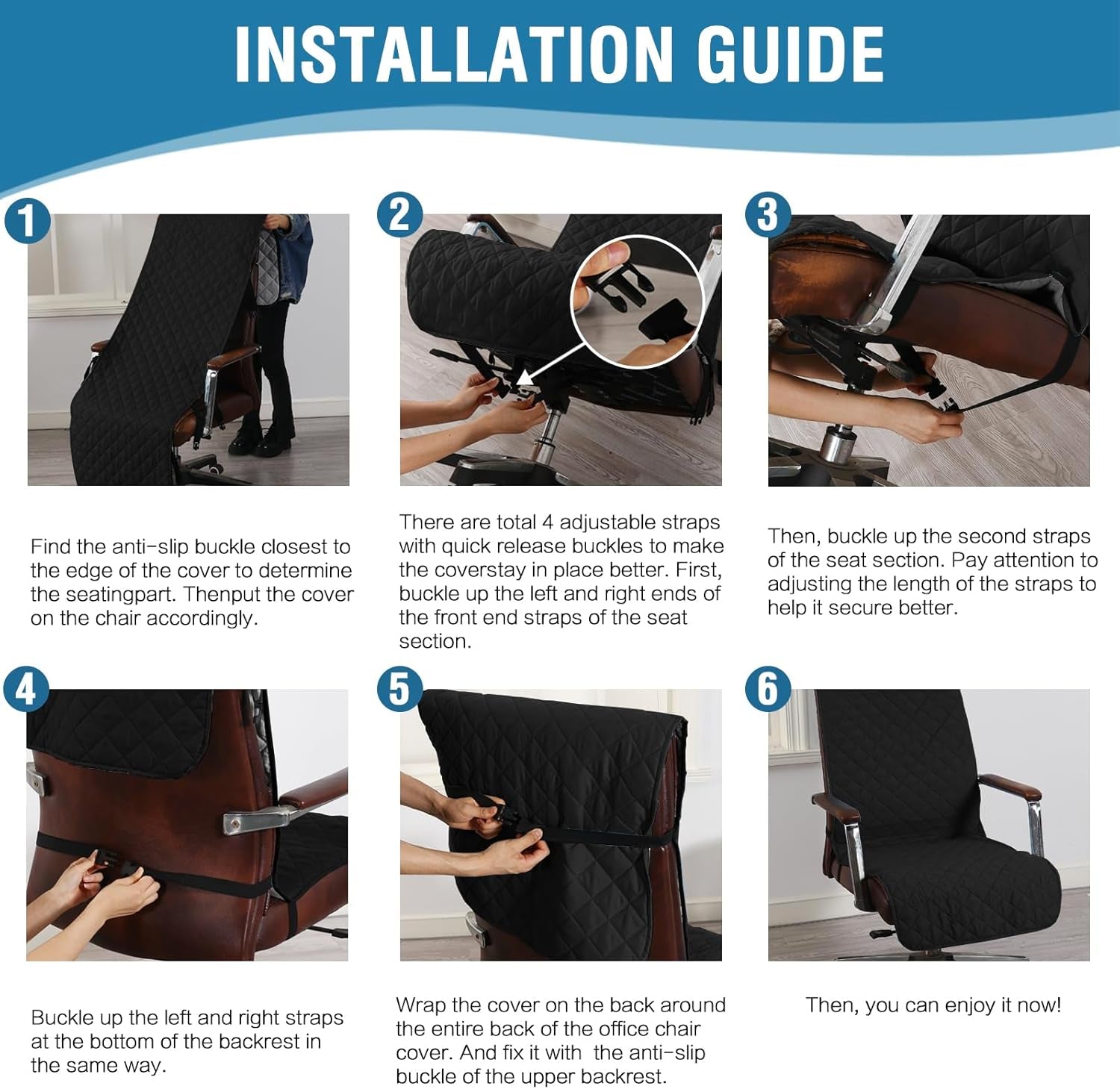 INSTALLATION GUIDE

1

Find the anti-slip buckle closest to the edge of the cover to determine the seatingpart. Thenput the cover on the chair accordingly.

2

There are total 4 adjustable straps with quick release buckles to make the coverstay in place better. First, buckle up the left and right ends of the front end straps of the seat section.

3

Then, buckle up the second straps of the seat section. Pay attention to adjusting the length of the straps to help it secure better.

4

Buckle up the left and right straps at the bottom of the backrest in the same way.

5

Wrap the cover on the back around the entire back of the office chair cover. And fix it with the anti-slip buckle of the upper backrest.

6

Then, you can enjoy it now!