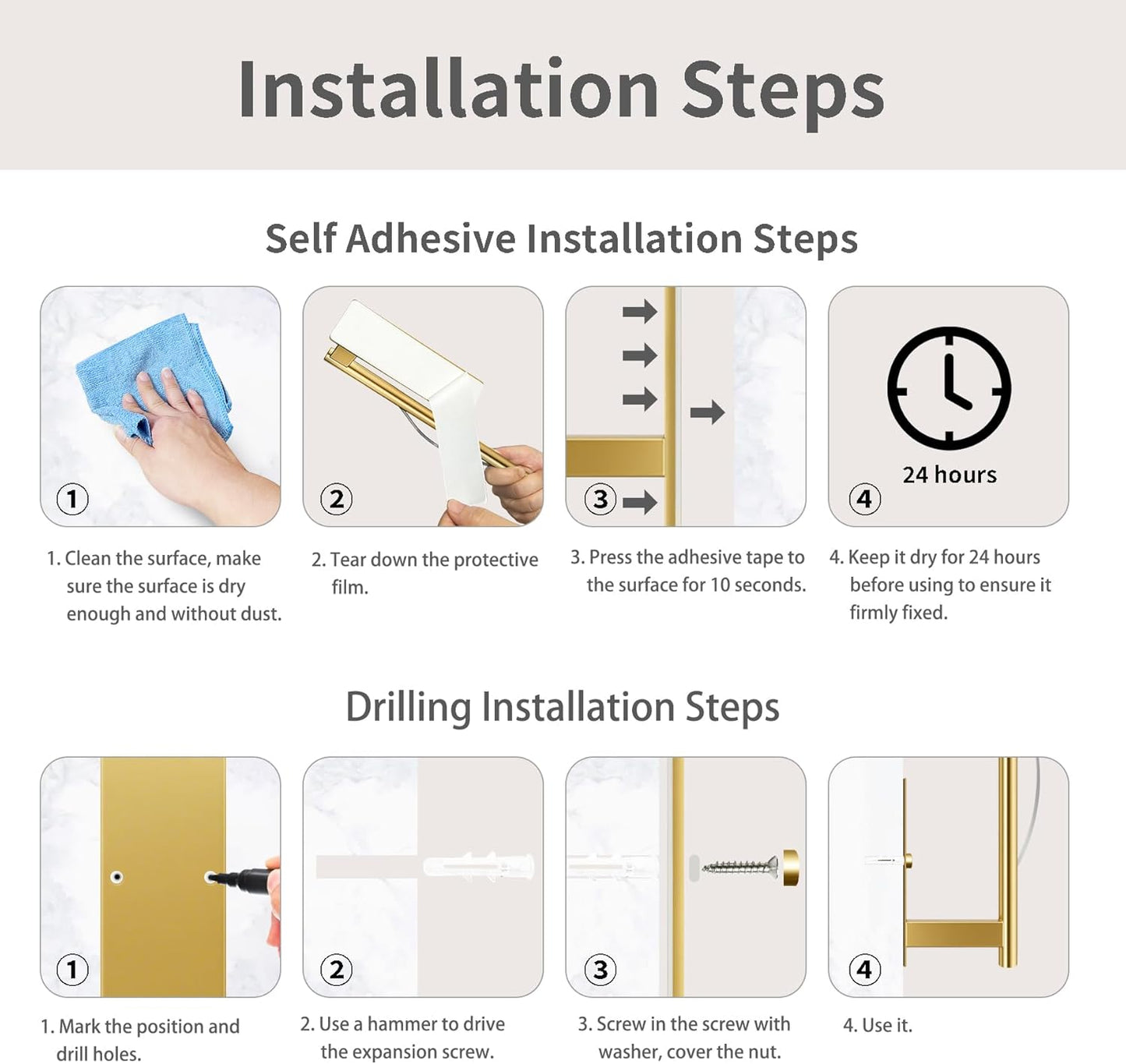 Installation Steps

Self Adhesive Installation Steps

①

②

③

24 hours

④

1. Clean the surface, make sure the surface is dry enough and without dust.

2. Tear down the protective film.

3. Press the adhesive tape to the surface for 10 seconds.

4. Keep it dry for 24 hours before using to ensure it firmly fixed.

Drilling Installation Steps

①

②

③

④

1. Mark the position and drill holes.

2. Use a hammer to drive the expansion screw.

3. Screw in the screw with washer, cover the nut.

4. Use it.