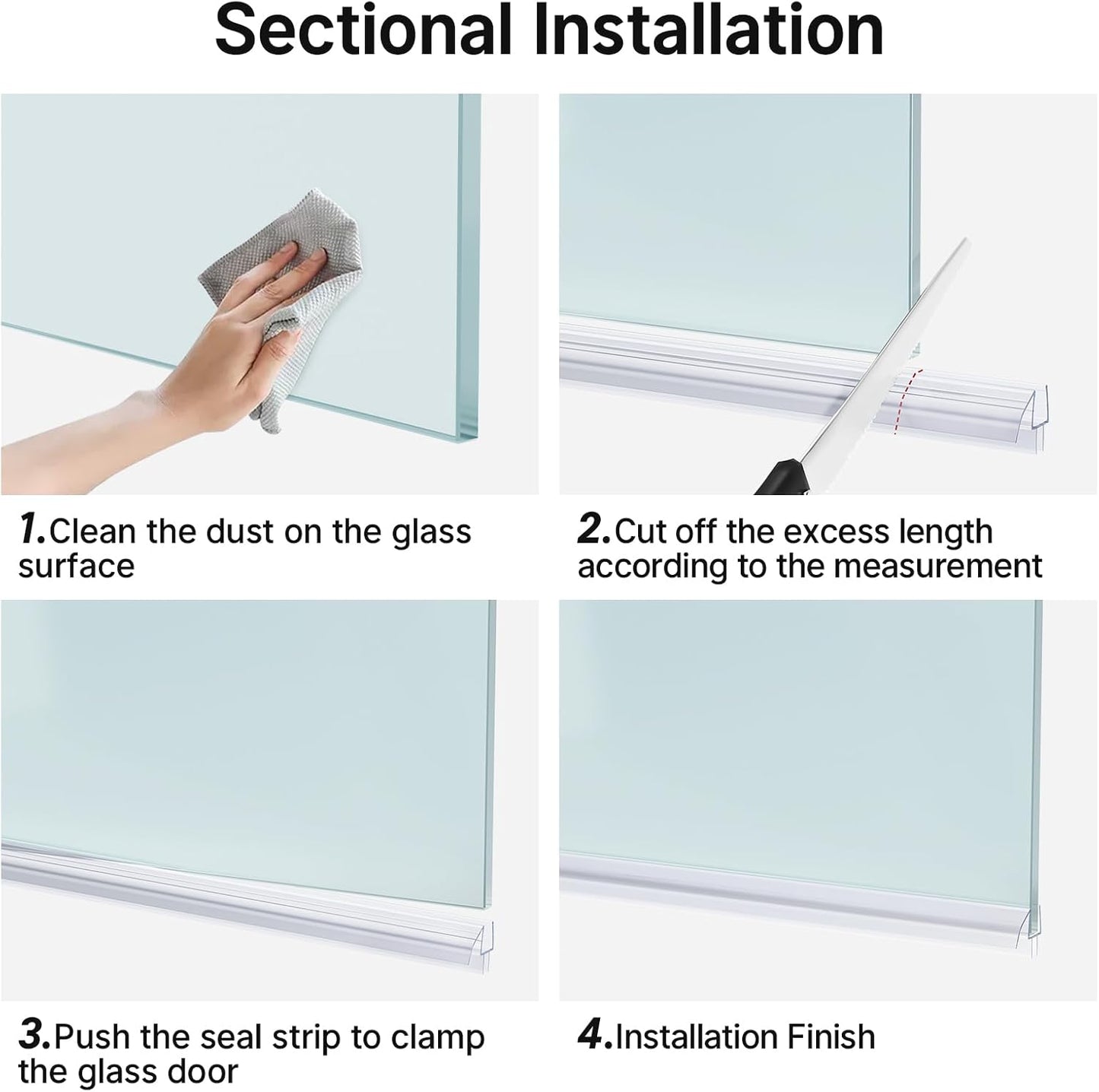 Sectional Installation

1.Clean the dust on the glass surface

2.Cut off the excess length according to the measurement

3.Push the seal strip to clamp the glass door

4.Installation Finish