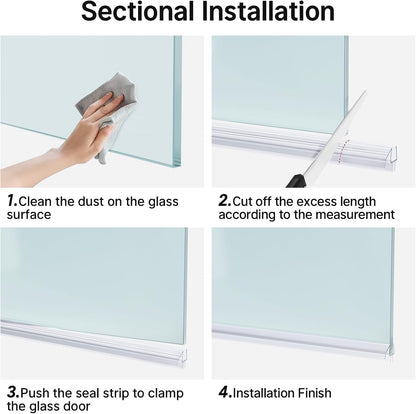 Sectional Installation

1.Clean the dust on the glass surface

2.Cut off the excess length according to the measurement

3.Push the seal strip to clamp the glass door

4.Installation Finish