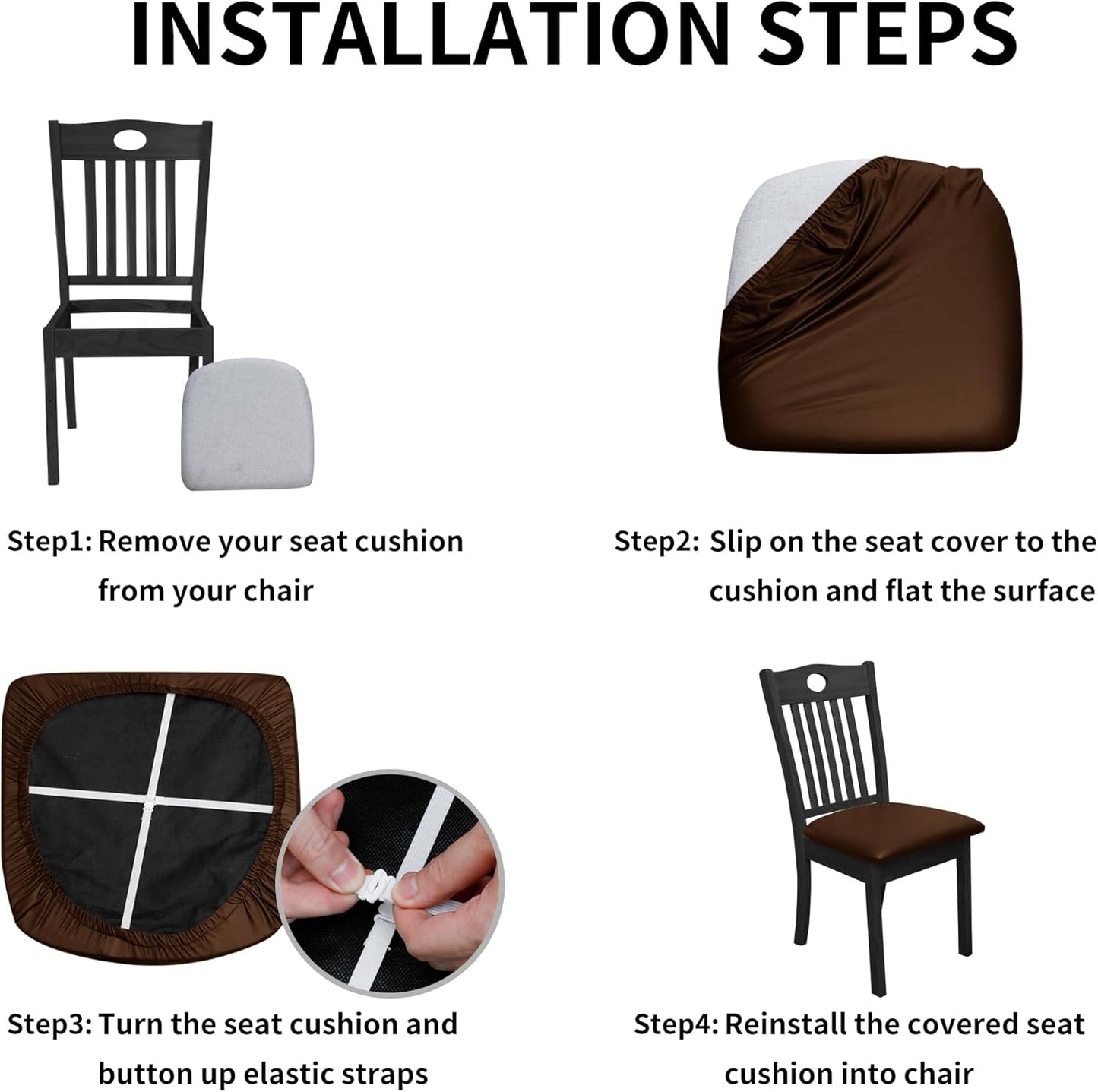 INSTALLATION STEPS

Step1: Remove your seat cushion from your chair

Step2: Slip on the seat cover to the cushion and flat the surface

Step3: Turn the seat cushion and button up elastic straps

Step4: Reinstall the covered seat cushion into chair