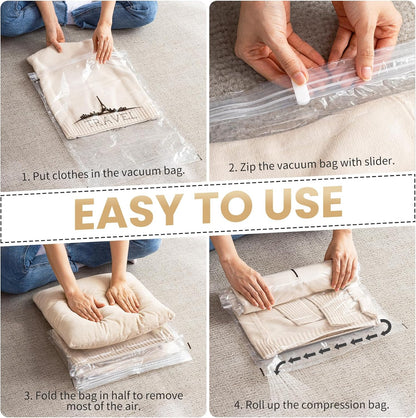 TRAVEL

1. Put clothes in the vacuum bag.

2. Zip the vacuum bag with slider.

EASY TO USE

3. Fold the bag in half to remove most of the air.

4. Roll up the compression bag.