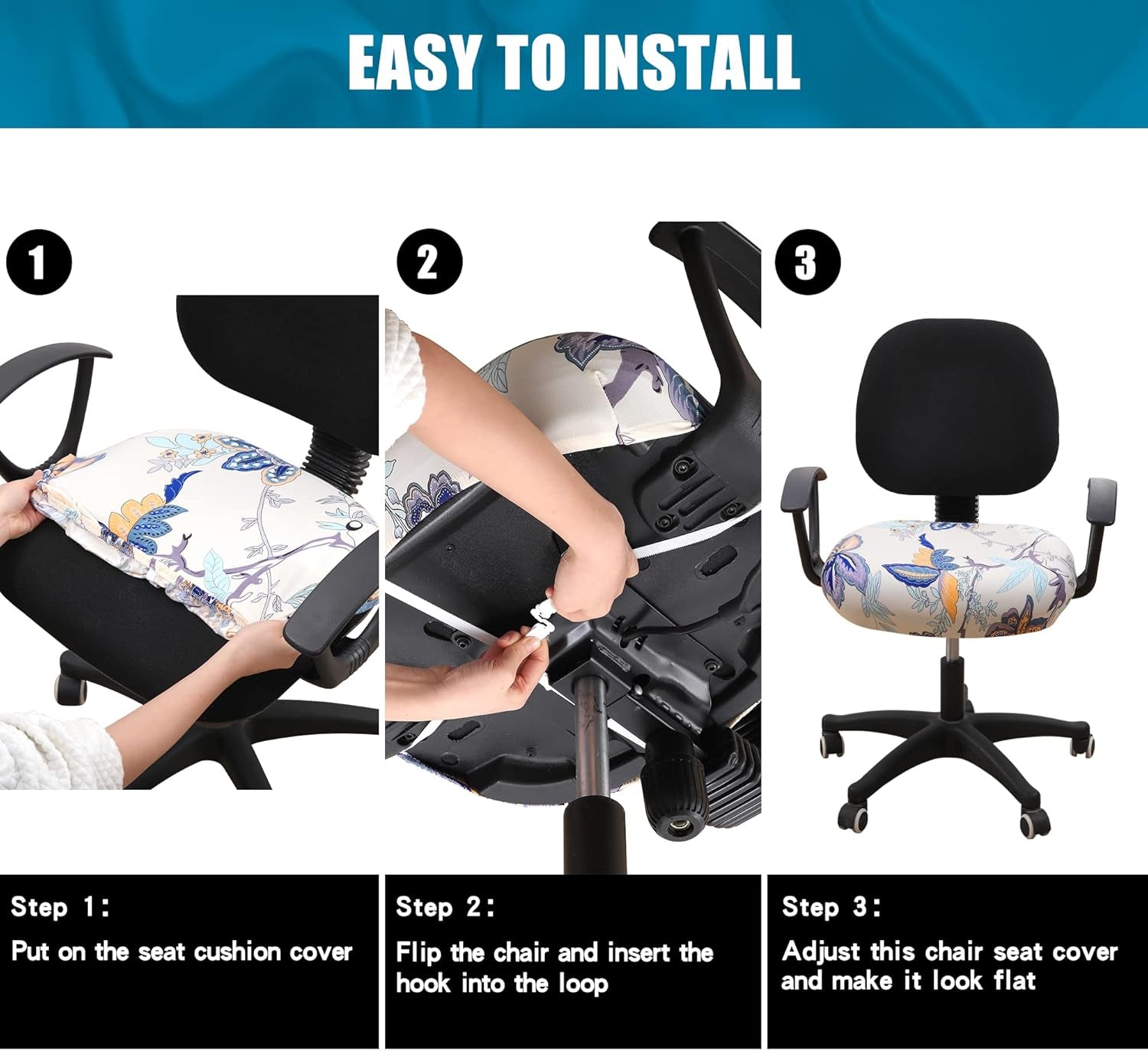 EASY TO INSTALL

1

2

3

Step 1:
Put on the seat cushion cover

Step 2:
Flip the chair and insert the hook into the loop

Step 3:
Adjust this chair seat cover and make it look flat