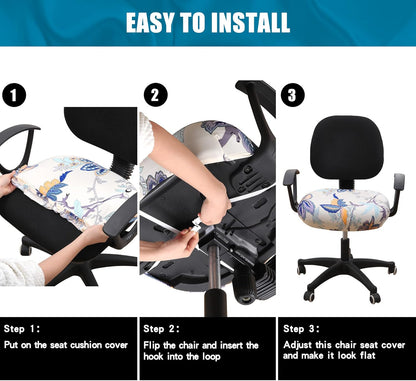 EASY TO INSTALL

1

2

3

Step 1:
Put on the seat cushion cover

Step 2:
Flip the chair and insert the hook into the loop

Step 3:
Adjust this chair seat cover and make it look flat