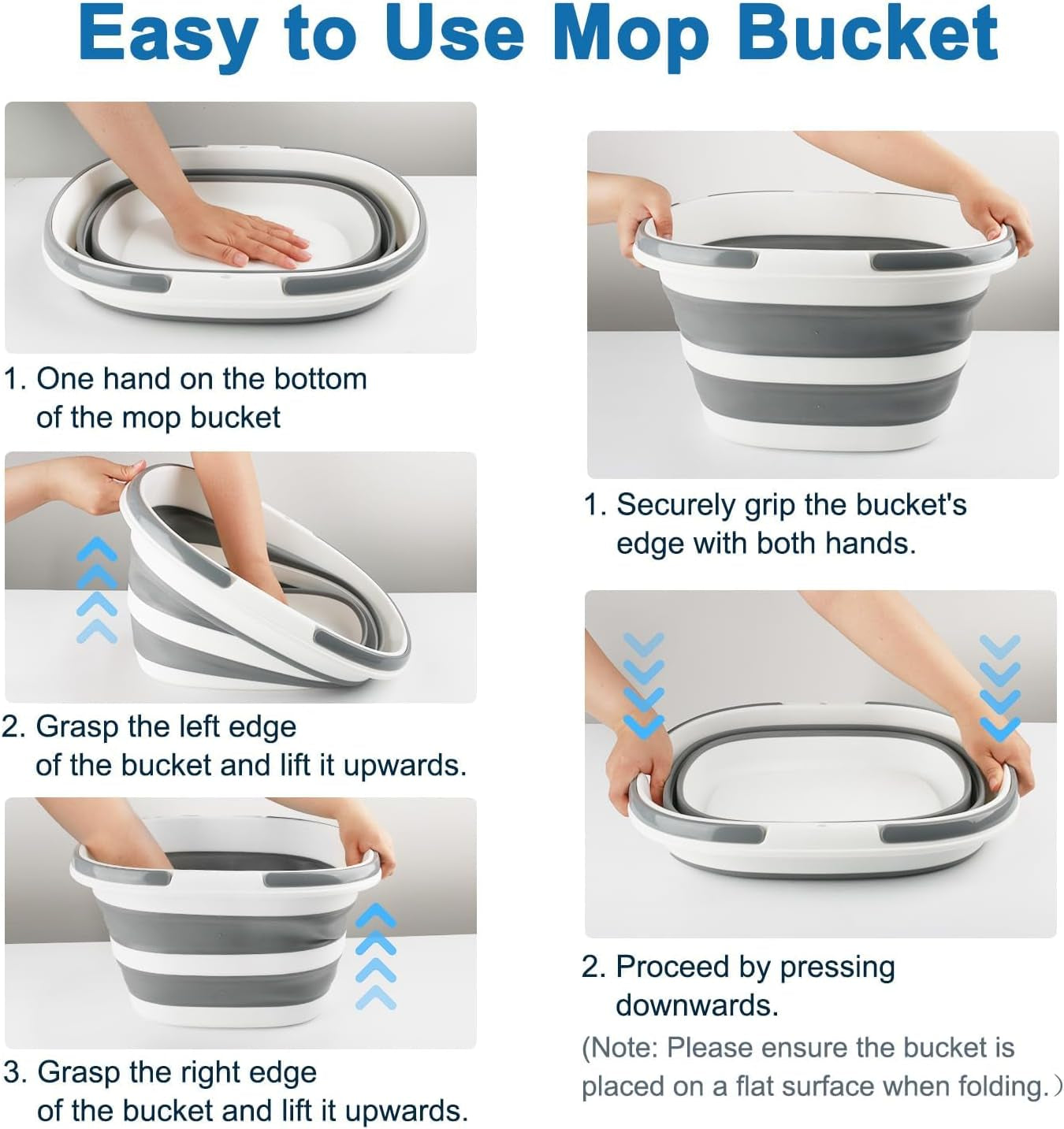 Easy to Use Mop Bucket

1. One hand on the bottom of the mop bucket

2. Grasp the left edge of the bucket and lift it upwards.

3. Grasp the right edge of the bucket and lift it upwards.

1. Securely grip the bucket's edge with both hands.

2. Proceed by pressing downwards.

(Note: Please ensure the bucket is placed on a flat surface when folding.)