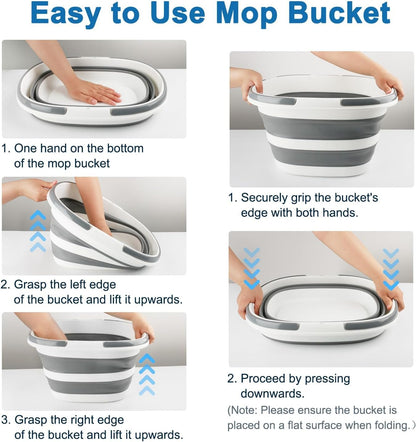 Easy to Use Mop Bucket

1. One hand on the bottom of the mop bucket

2. Grasp the left edge of the bucket and lift it upwards.

3. Grasp the right edge of the bucket and lift it upwards.

1. Securely grip the bucket's edge with both hands.

2. Proceed by pressing downwards.

(Note: Please ensure the bucket is placed on a flat surface when folding.)