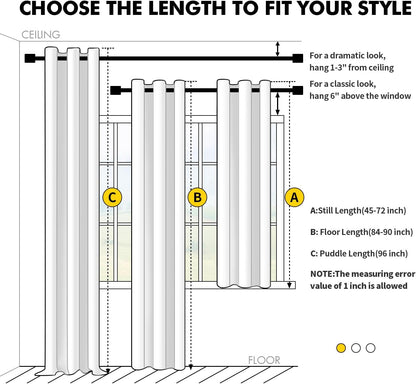 CHOOSE THE LENGTH TO FIT YOUR STYLE

CEILING

For a dramatic look, hang 1-3" from ceiling

For a classic look, hang 6" above the window

C

B

A

A:Still Length(45-72 inch)

B: Floor Length(84-90 inch)

C: Puddle Length(96 inch)

NOTE:The measuring error value of 1 inch is allowed

FLOOR