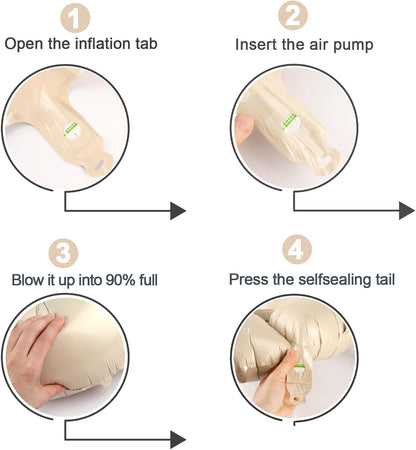 1
Open the inflation tab

2
Insert the air pump

3
Blow it up into 90% full

4
Press the selfsealing tail